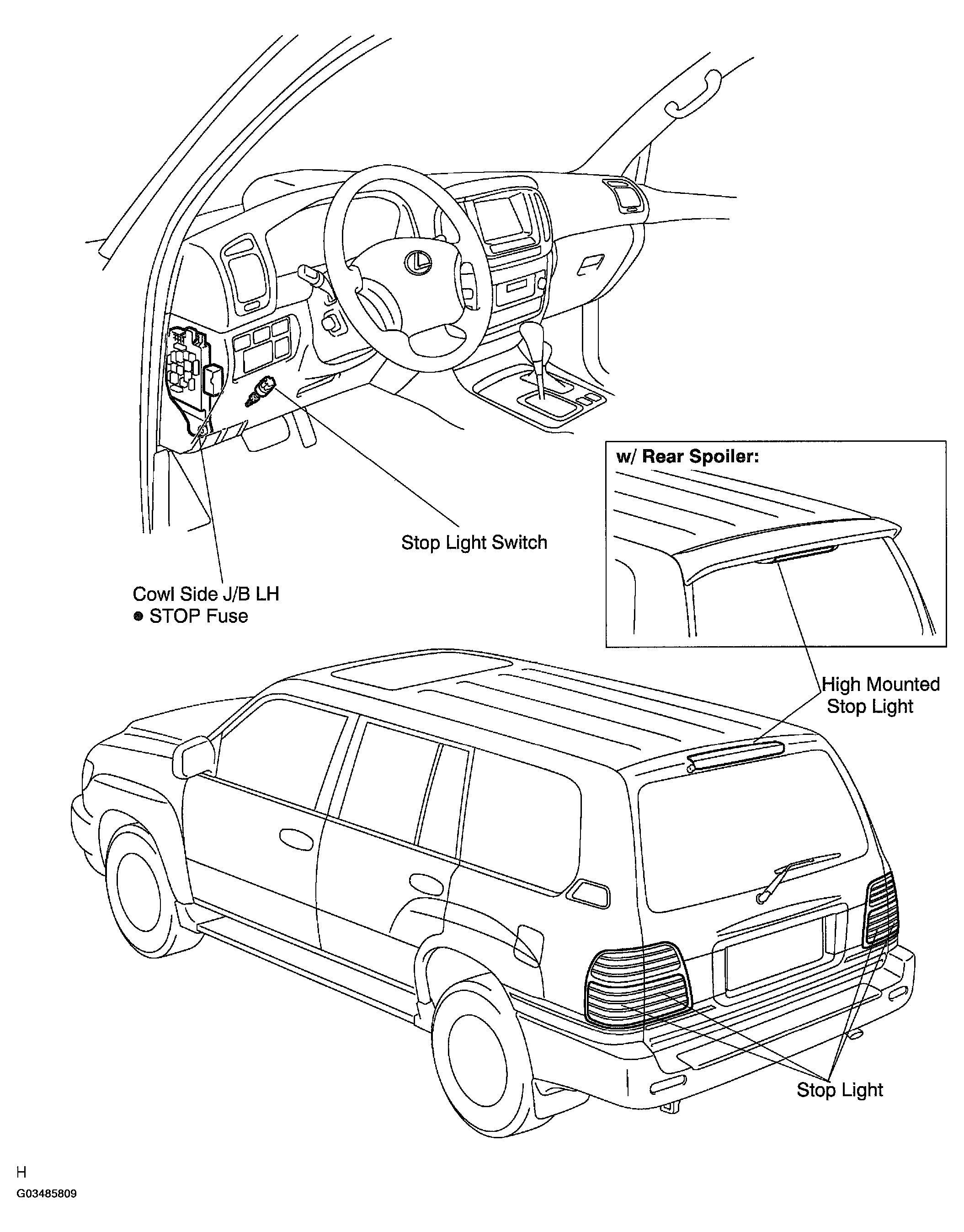 w/ Rear Spoiler:

Stop Light Switch

Cowl Side J/B LH
● STOP Fuse

High Mounted Stop Light

Stop Light

H

G03485809