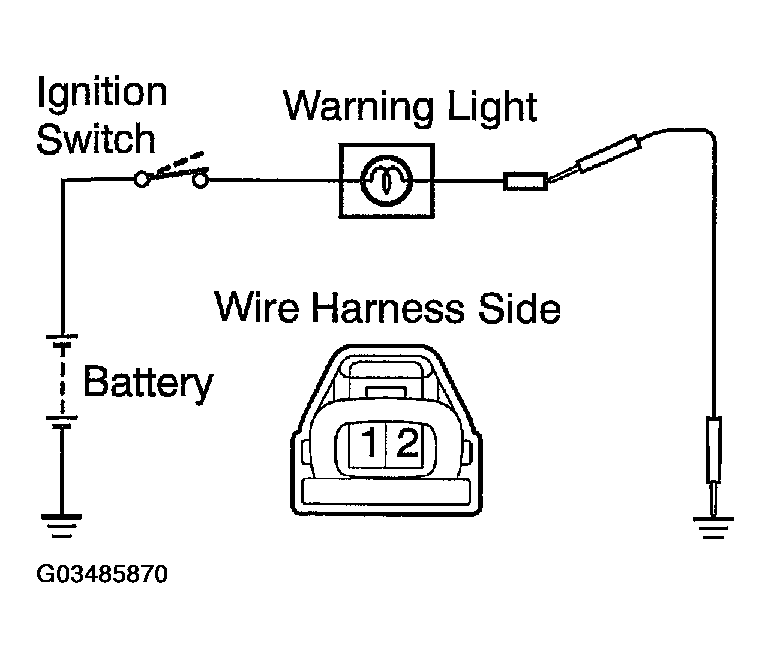 Ignition Switch

Warning Light

Wire Harness Side

Battery

1 2

G03485870