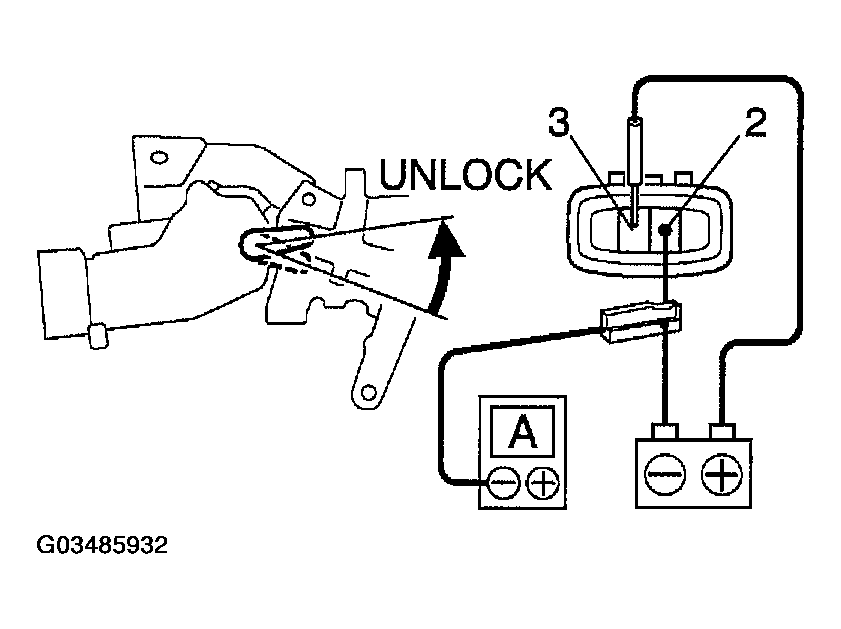 UNLOCK
3
2
A
G03485932