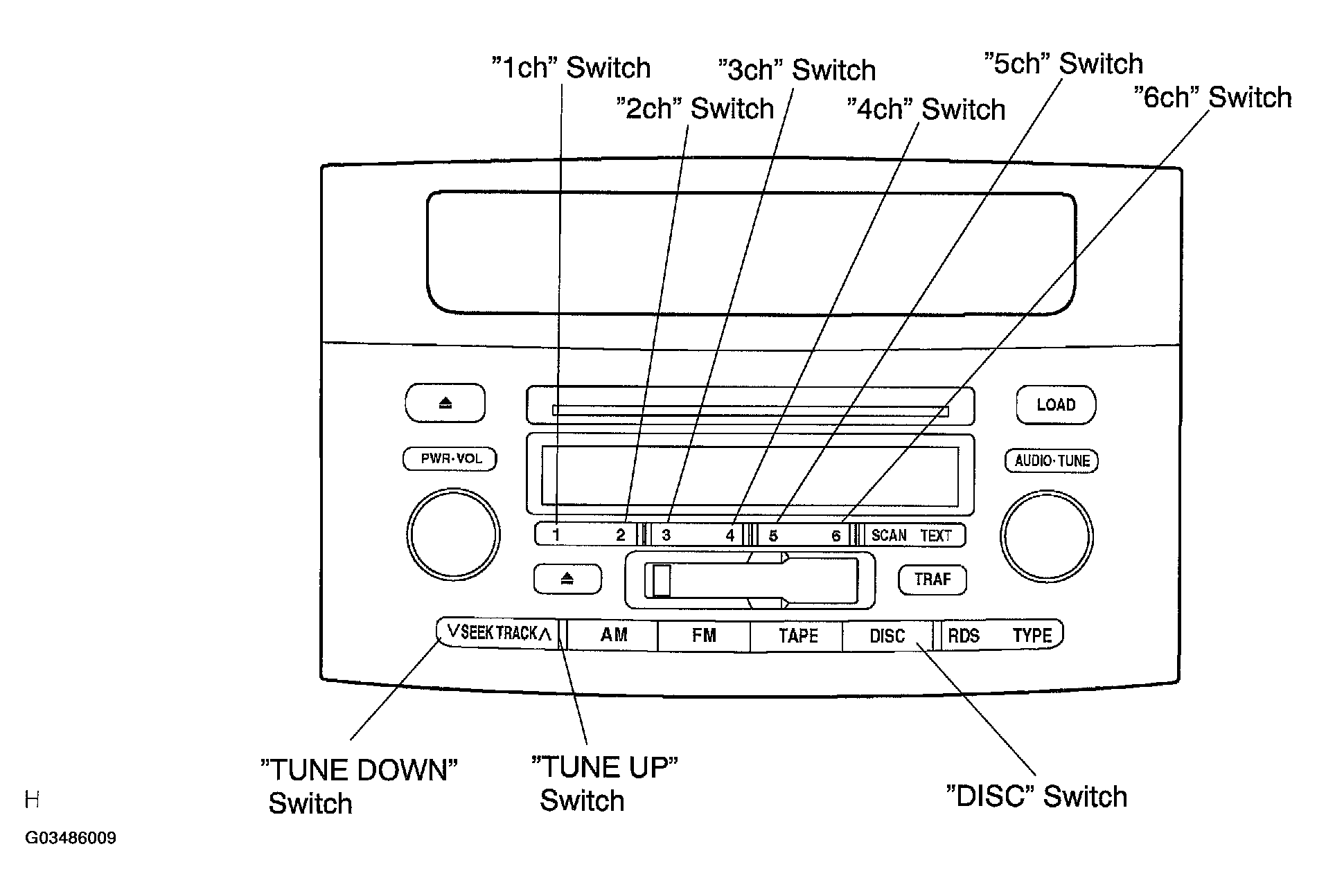 "1ch" Switch
"3ch" Switch
"5ch" Switch
"2ch" Switch
"4ch" Switch
"6ch" Switch

LOAD
PWR·VOL
AUDIO·TUNE
1 2 3 4 5 6 SCAN TEXT
TRAF
∨SEEK TRACK∧ AM FM TAPE DISC RDS TYPE

"TUNE DOWN" Switch
"TUNE UP" Switch
"DISC" Switch

H
G03486009