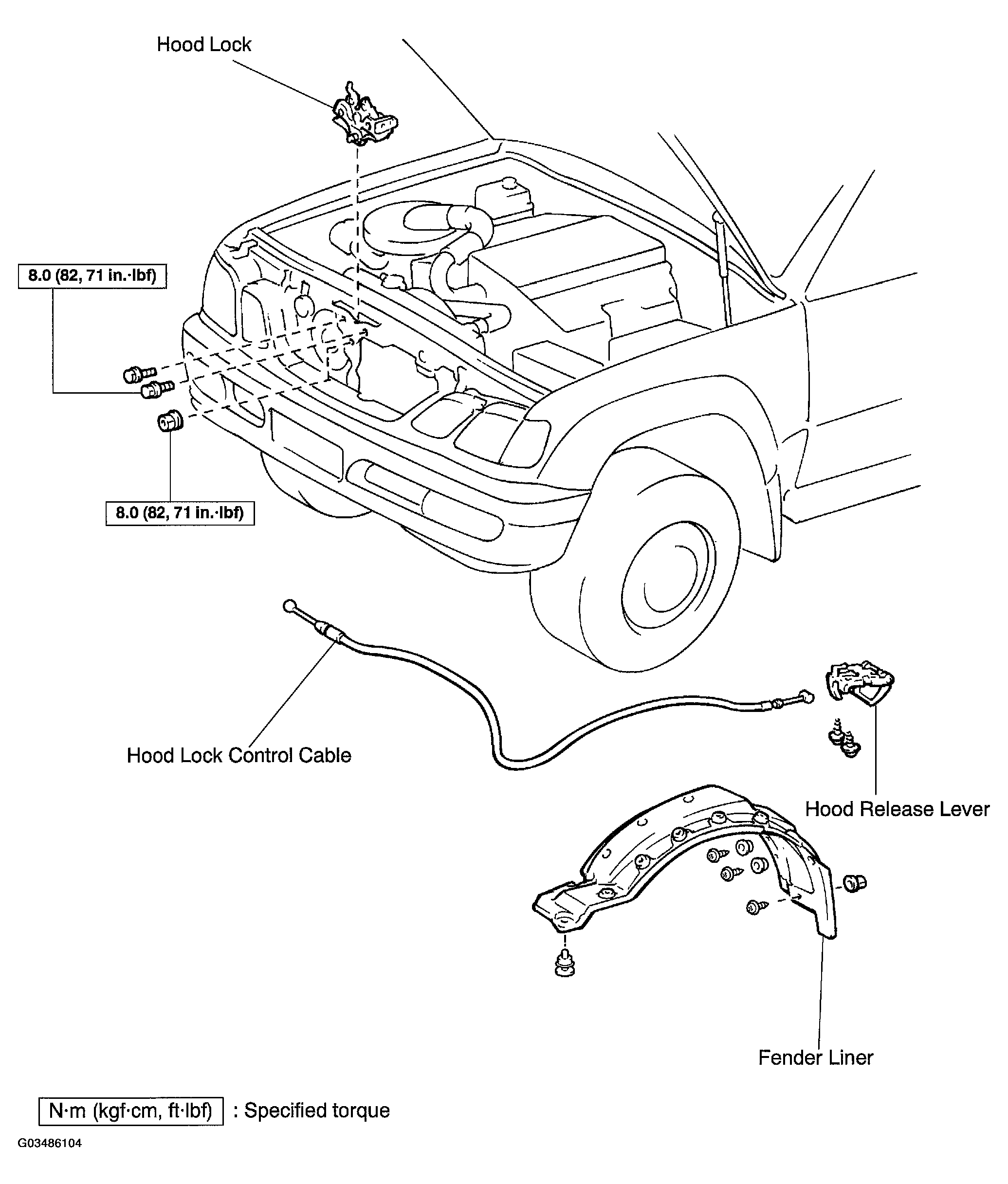 Hood Lock

8.0 (82, 71 in.·lbf)

8.0 (82, 71 in.·lbf)

Hood Lock Control Cable

Hood Release Lever

Fender Liner

N·m (kgf·cm, ft·lbf) : Specified torque

G03486104