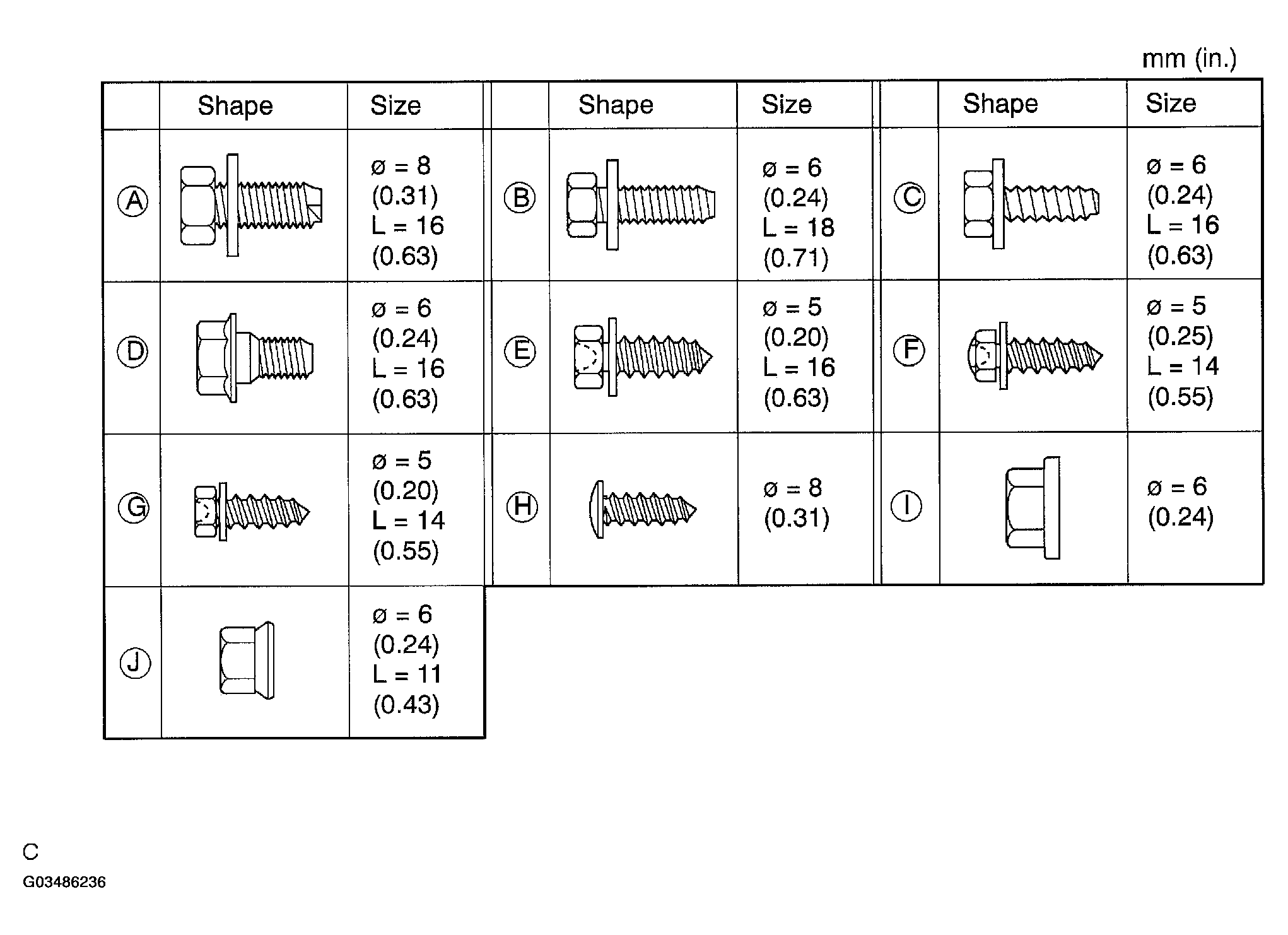 mm (in.)

|  | Shape | Size |  | Shape | Size |  | Shape | Size |
|---|---|---|---|---|---|---|---|---|
| Ⓐ |  | ø = 8 (0.31) L = 16 (0.63) | Ⓑ |  | ø = 6 (0.24) L = 18 (0.71) | Ⓒ |  | ø = 6 (0.24) L = 16 (0.63) |
| Ⓓ |  | ø = 6 (0.24) L = 16 (0.63) | Ⓔ |  | ø = 5 (0.20) L = 16 (0.63) | Ⓕ |  | ø = 5 (0.25) L = 14 (0.55) |
| Ⓖ |  | ø = 5 (0.20) L = 14 (0.55) | Ⓗ |  | ø = 8 (0.31) | Ⓘ |  | ø = 6 (0.24) |
| Ⓙ |  | ø = 6 (0.24) L = 11 (0.43) |  |  |  |  |  |  |

C
G03486236