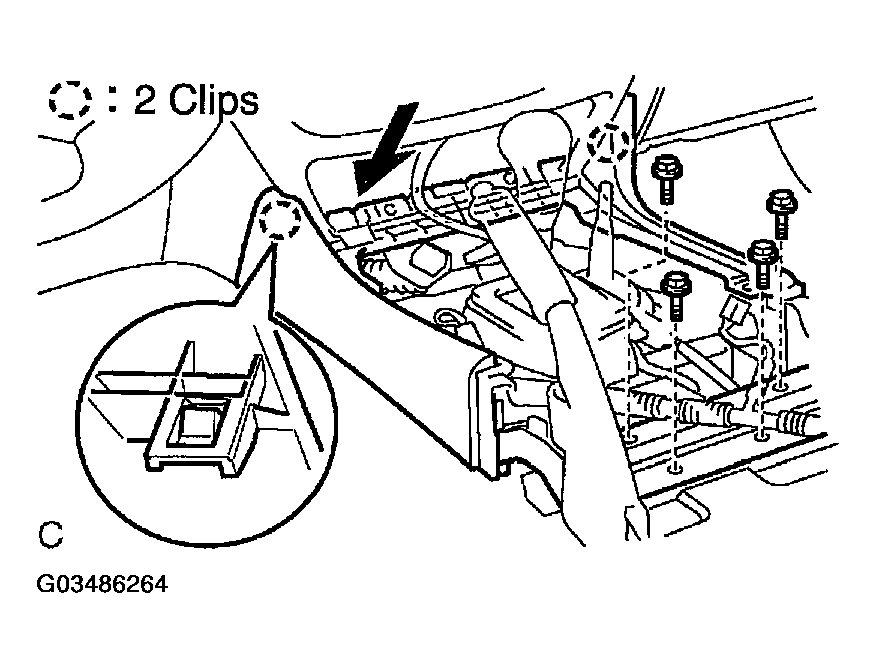 : 2 Clips

C

G03486264