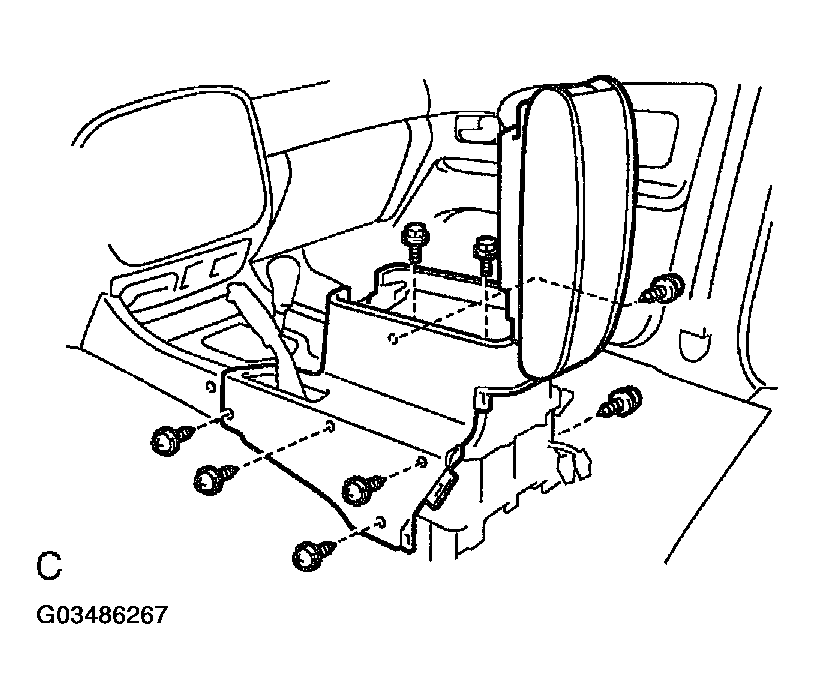 C

G03486267