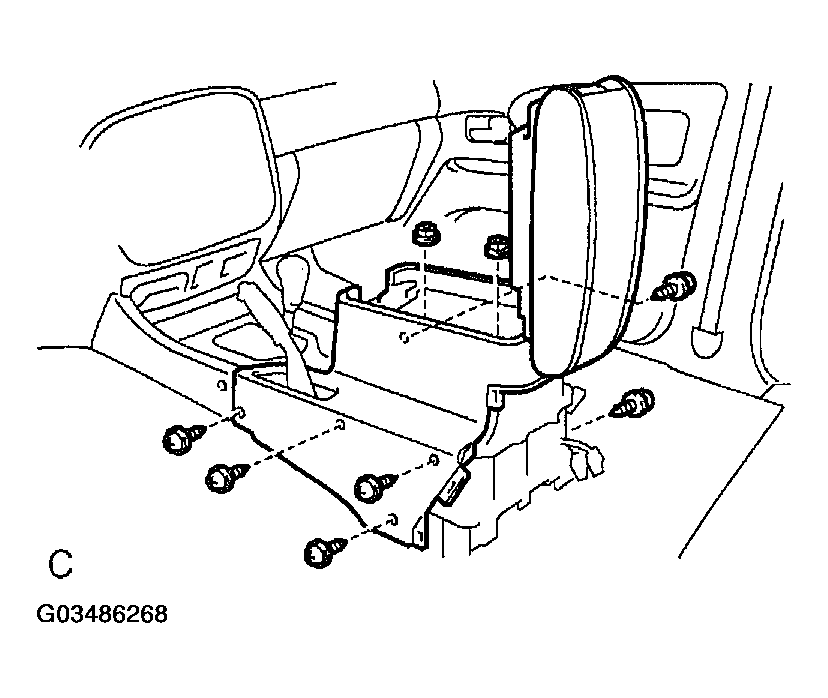 C

G03486268