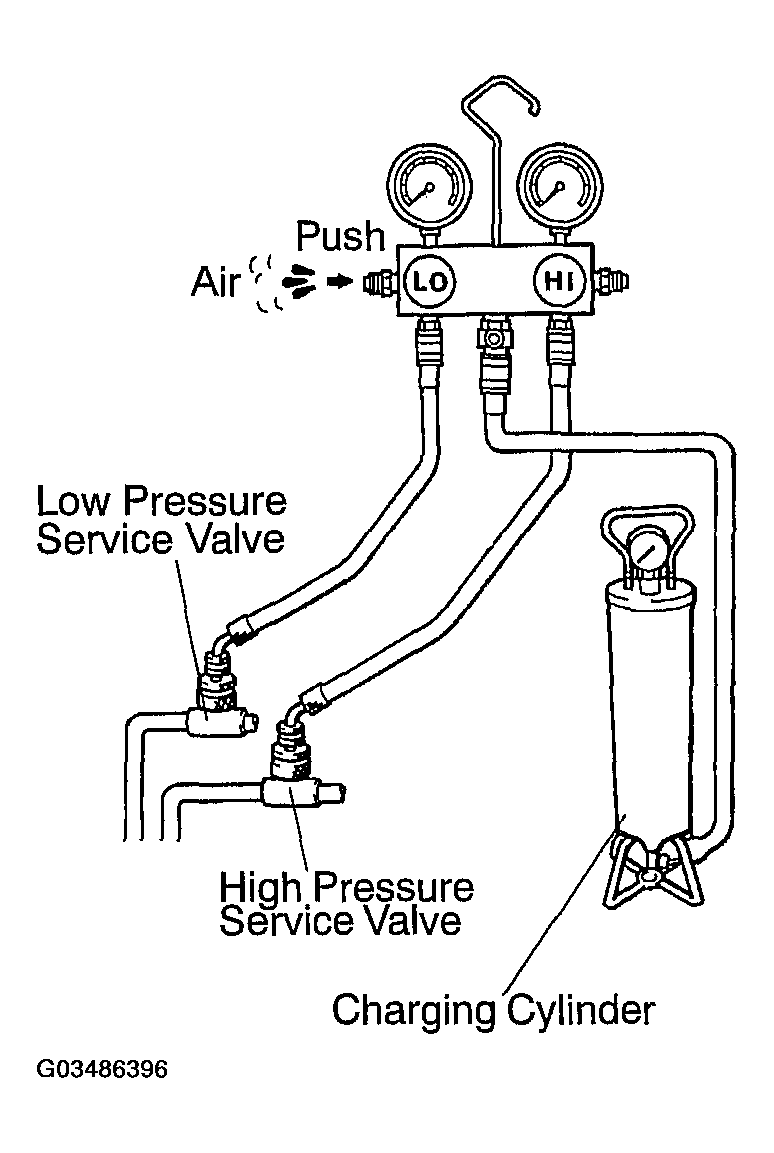 Push
Air
LO
HI
Low Pressure Service Valve
High Pressure Service Valve
Charging Cylinder
G03486396