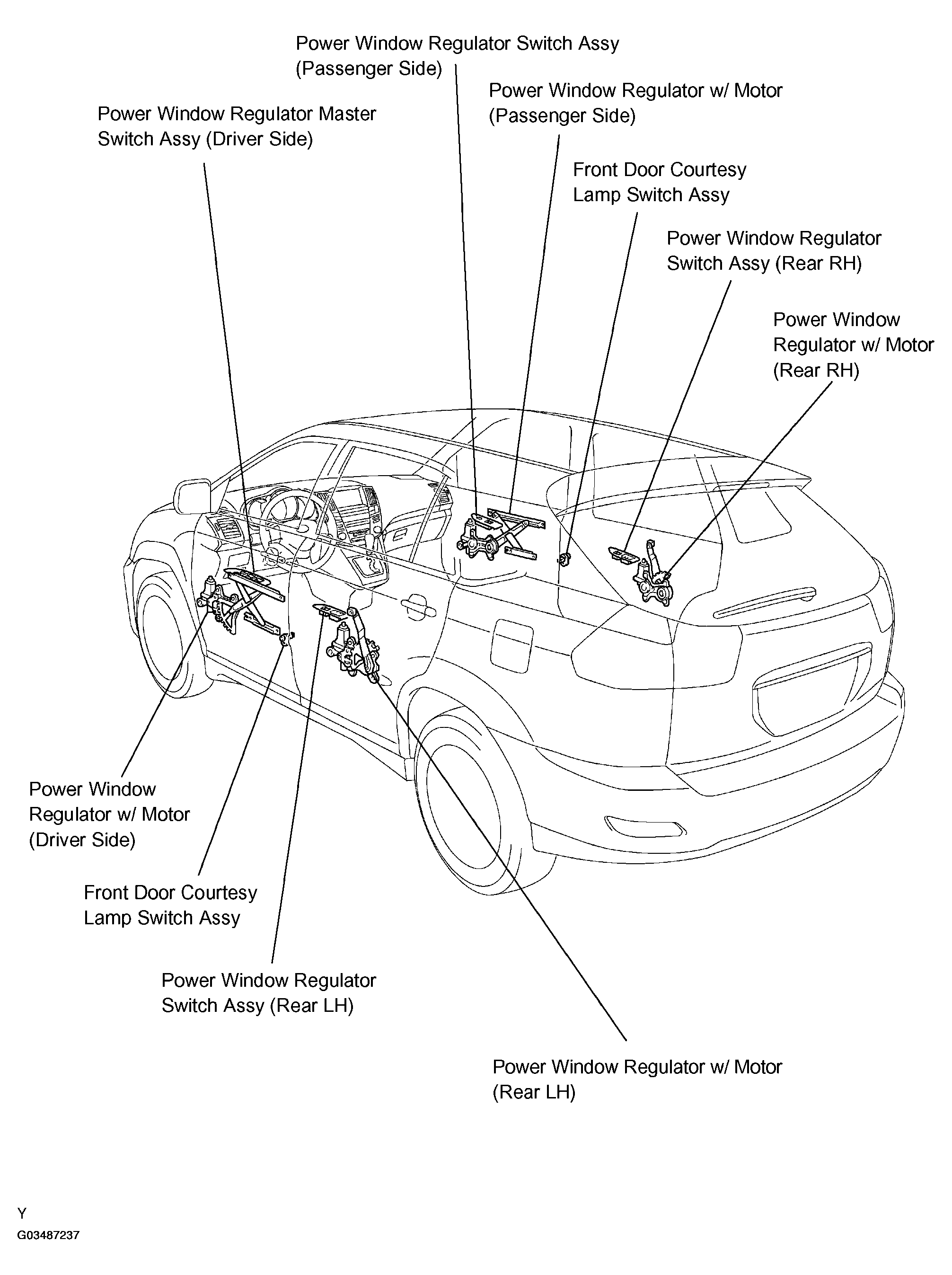 Power Window Regulator Switch Assy (Passenger Side)

Power Window Regulator w/ Motor (Passenger Side)

Power Window Regulator Master Switch Assy (Driver Side)

Front Door Courtesy Lamp Switch Assy

Power Window Regulator Switch Assy (Rear RH)

Power Window Regulator w/ Motor (Rear RH)

Power Window Regulator w/ Motor (Driver Side)

Front Door Courtesy Lamp Switch Assy

Power Window Regulator Switch Assy (Rear LH)

Power Window Regulator w/ Motor (Rear LH)

Y
G03487237