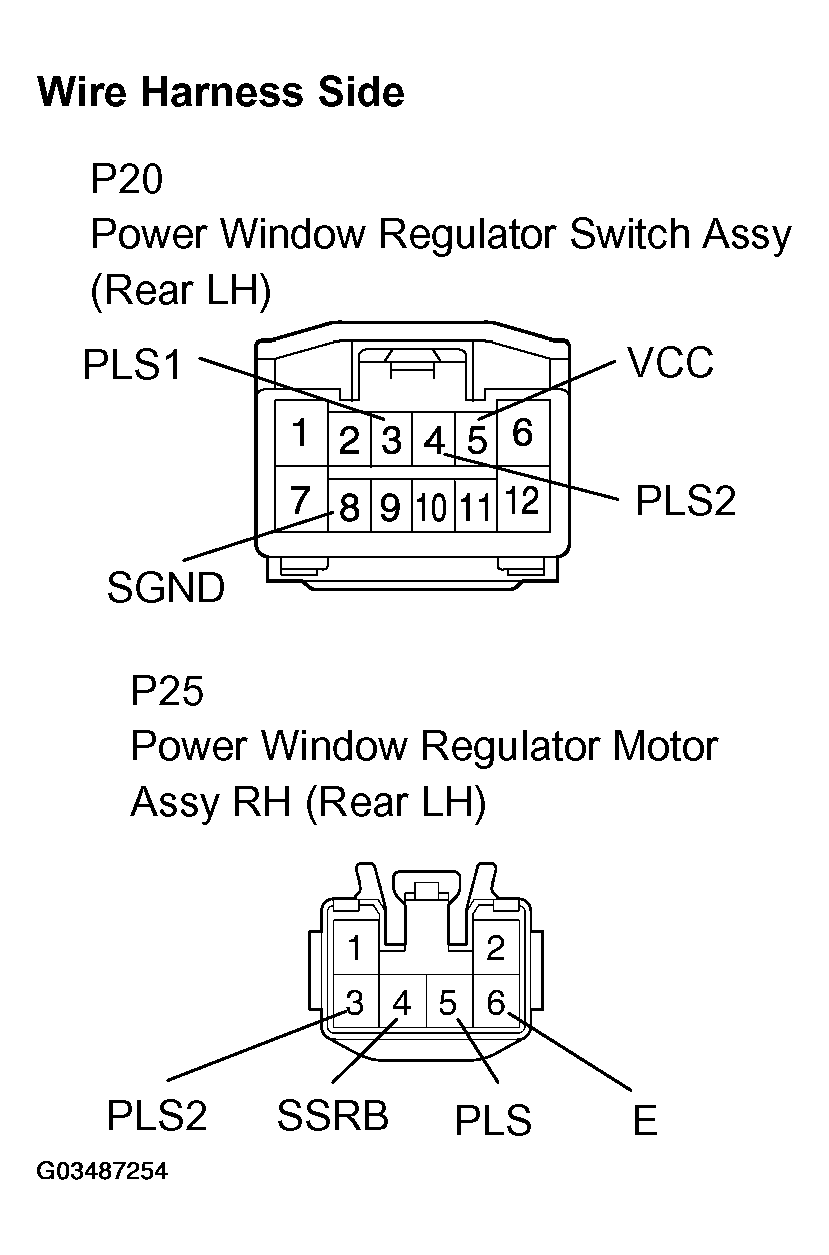 Wire Harness Side

P20
Power Window Regulator Switch Assy (Rear LH)

PLS1
VCC
1 2 3 4 5 6
7 8 9 10 11 12
PLS2
SGND

P25
Power Window Regulator Motor Assy RH (Rear LH)

1 2
3 4 5 6
PLS2
SSRB
PLS
E

G03487254