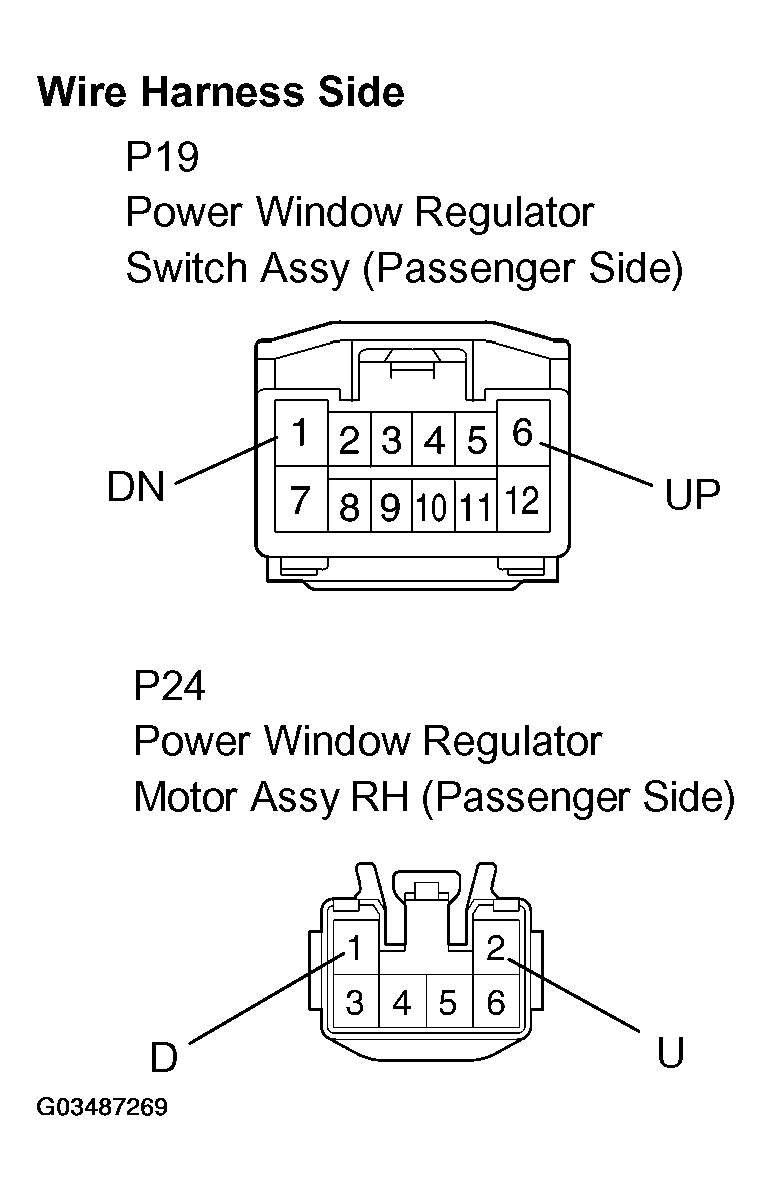 Wire Harness Side

P19
Power Window Regulator
Switch Assy (Passenger Side)

1 2 3 4 5 6
7 8 9 10 11 12

DN
UP

P24
Power Window Regulator
Motor Assy RH (Passenger Side)

1 2
3 4 5 6

D
U

G03487269