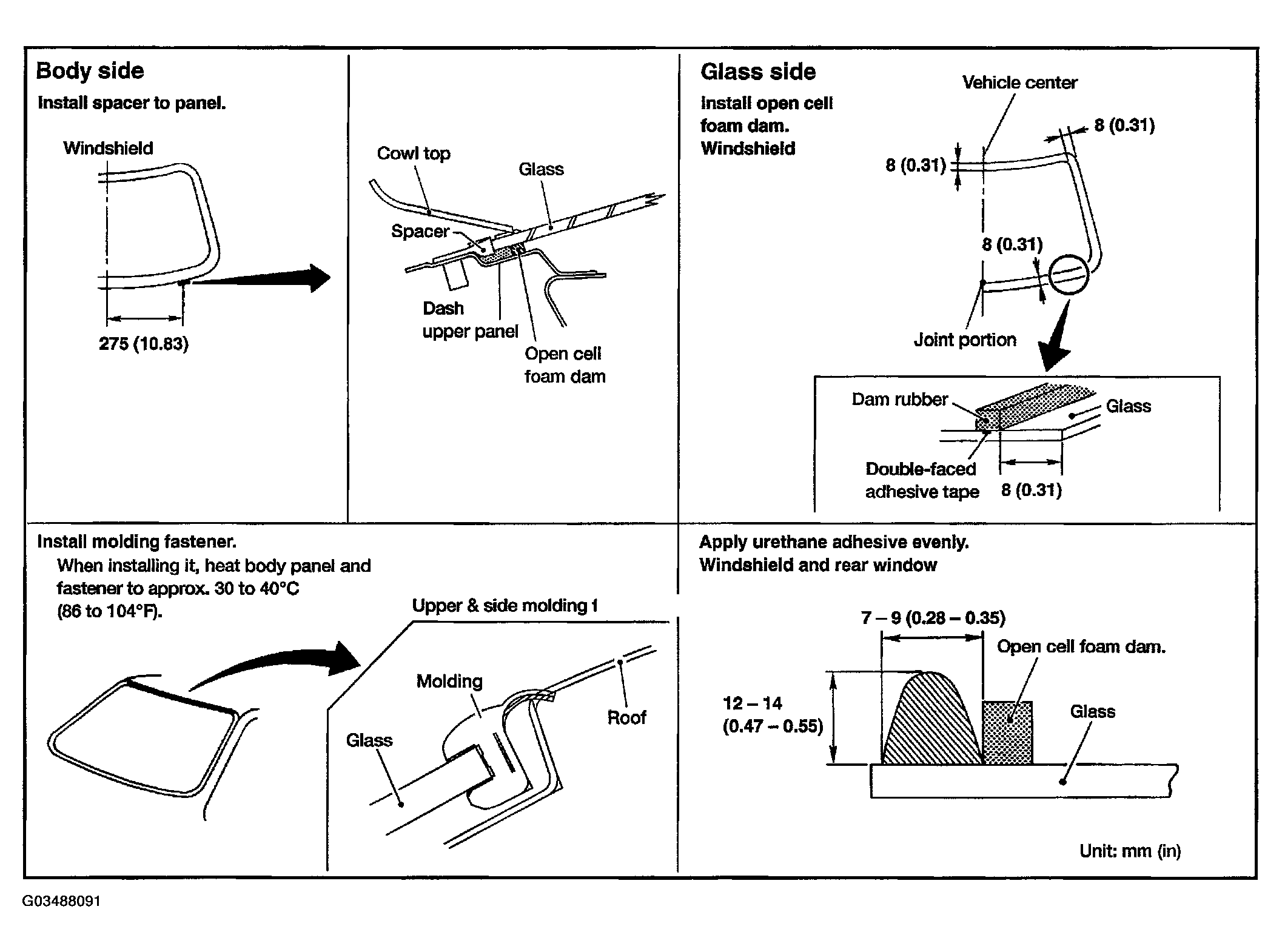 Body side
Install spacer to panel.

Windshield

275 (10.83)

Cowl top
Glass
Spacer
Dash upper panel
Open cell foam dam

Glass side
Install open cell foam dam.
Windshield

Vehicle center
8 (0.31)
8 (0.31)
8 (0.31)
Joint portion

Dam rubber
Glass
Double-faced adhesive tape
8 (0.31)

Install molding fastener.
When installing it, heat body panel and fastener to approx. 30 to 40°C (86 to 104°F).

Upper & side molding 1
Molding
Glass
Roof

Apply urethane adhesive evenly.
Windshield and rear window

7 – 9 (0.28 – 0.35)
Open cell foam dam.
12 – 14 (0.47 – 0.55)
Glass

Unit: mm (in)

G03488091