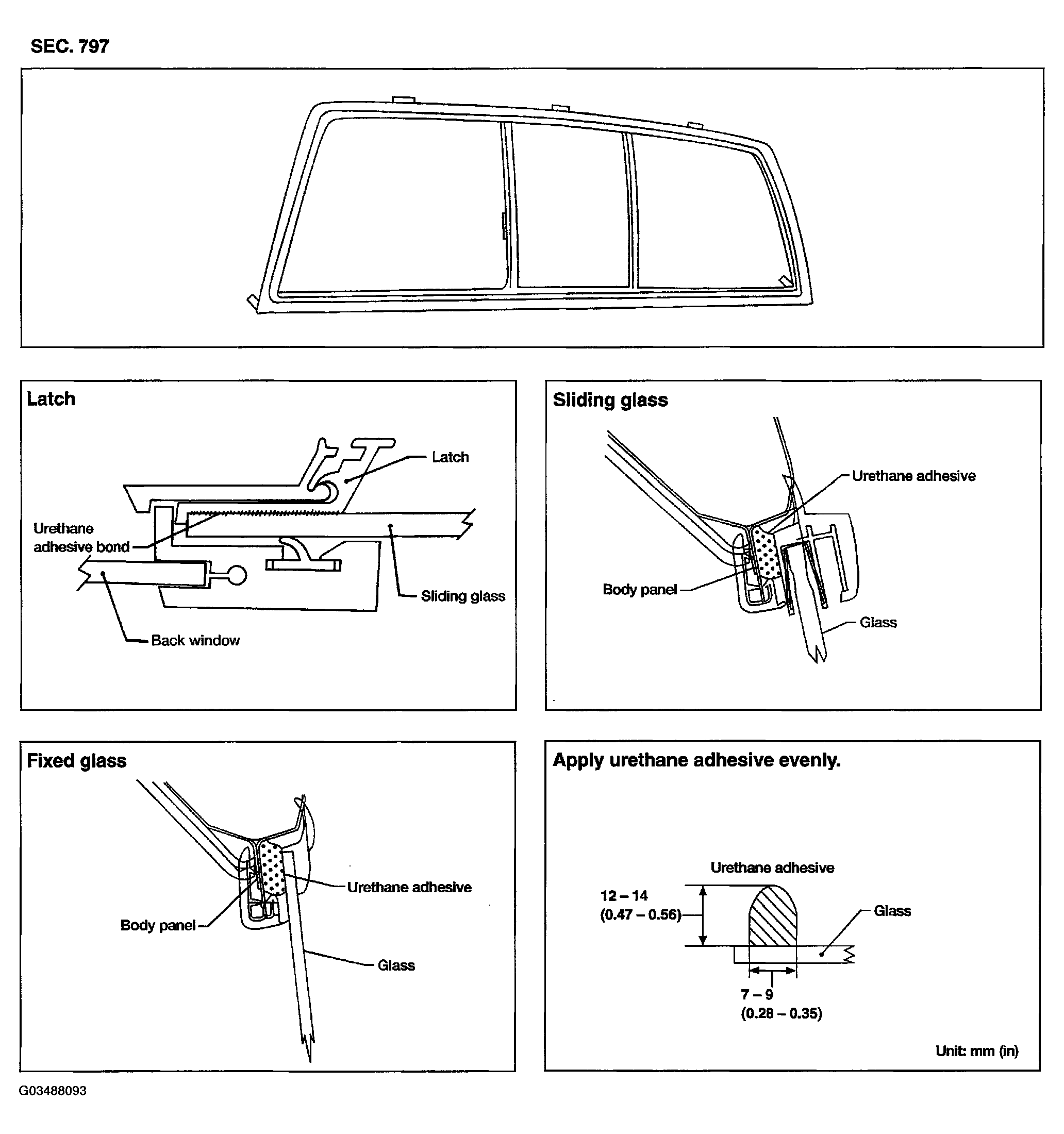 SEC. 797

Latch

Latch

Urethane adhesive bond

Sliding glass

Back window

Sliding glass

Urethane adhesive

Body panel

Glass

Fixed glass

Urethane adhesive

Body panel

Glass

Apply urethane adhesive evenly.

Urethane adhesive

12 – 14
(0.47 – 0.56)

Glass

7 – 9
(0.28 – 0.35)

Unit: mm (in)

G03488093