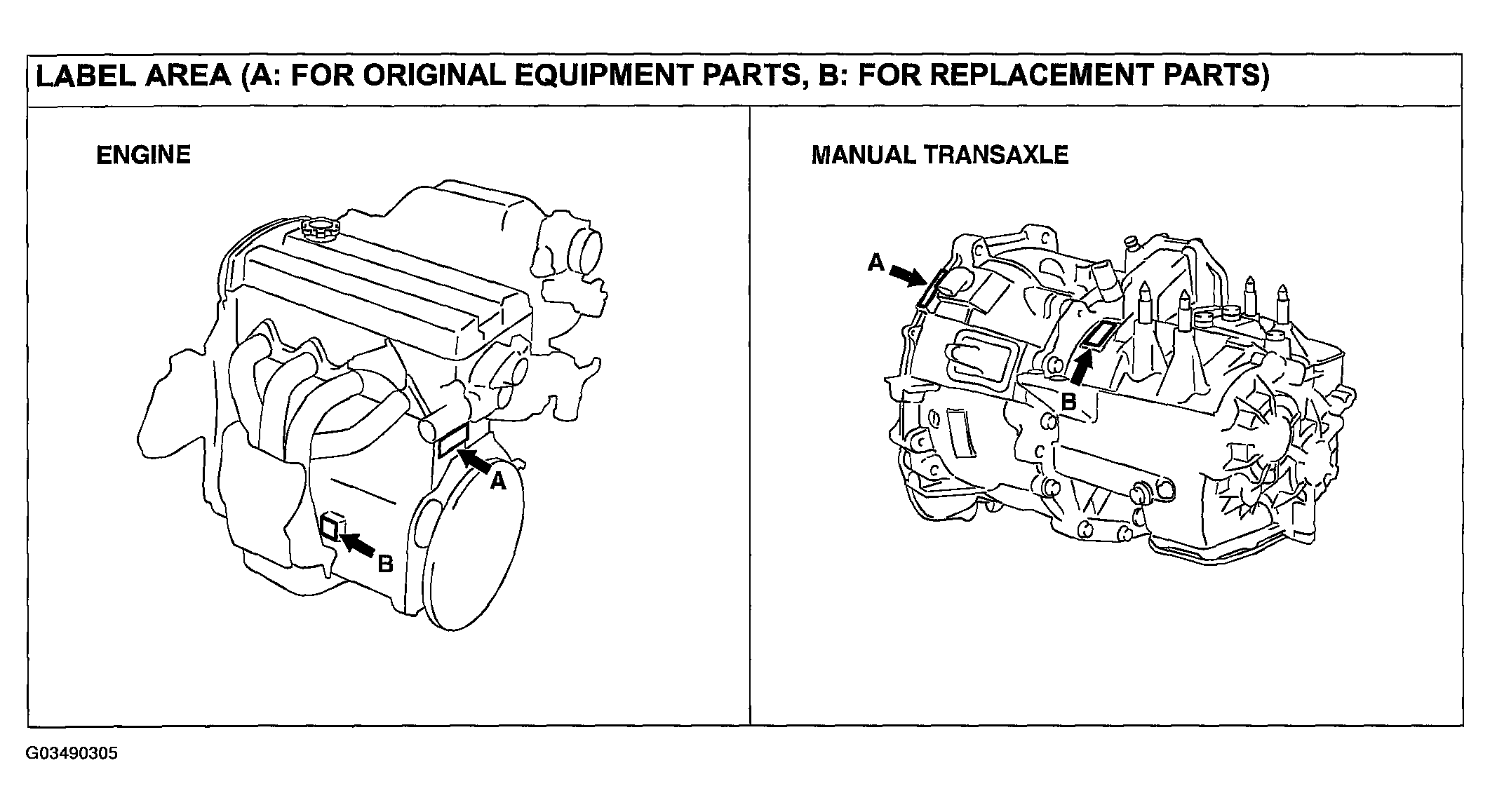 LABEL AREA (A: FOR ORIGINAL EQUIPMENT PARTS, B: FOR REPLACEMENT PARTS)

ENGINE

A

B

MANUAL TRANSAXLE

A

B

G03490305