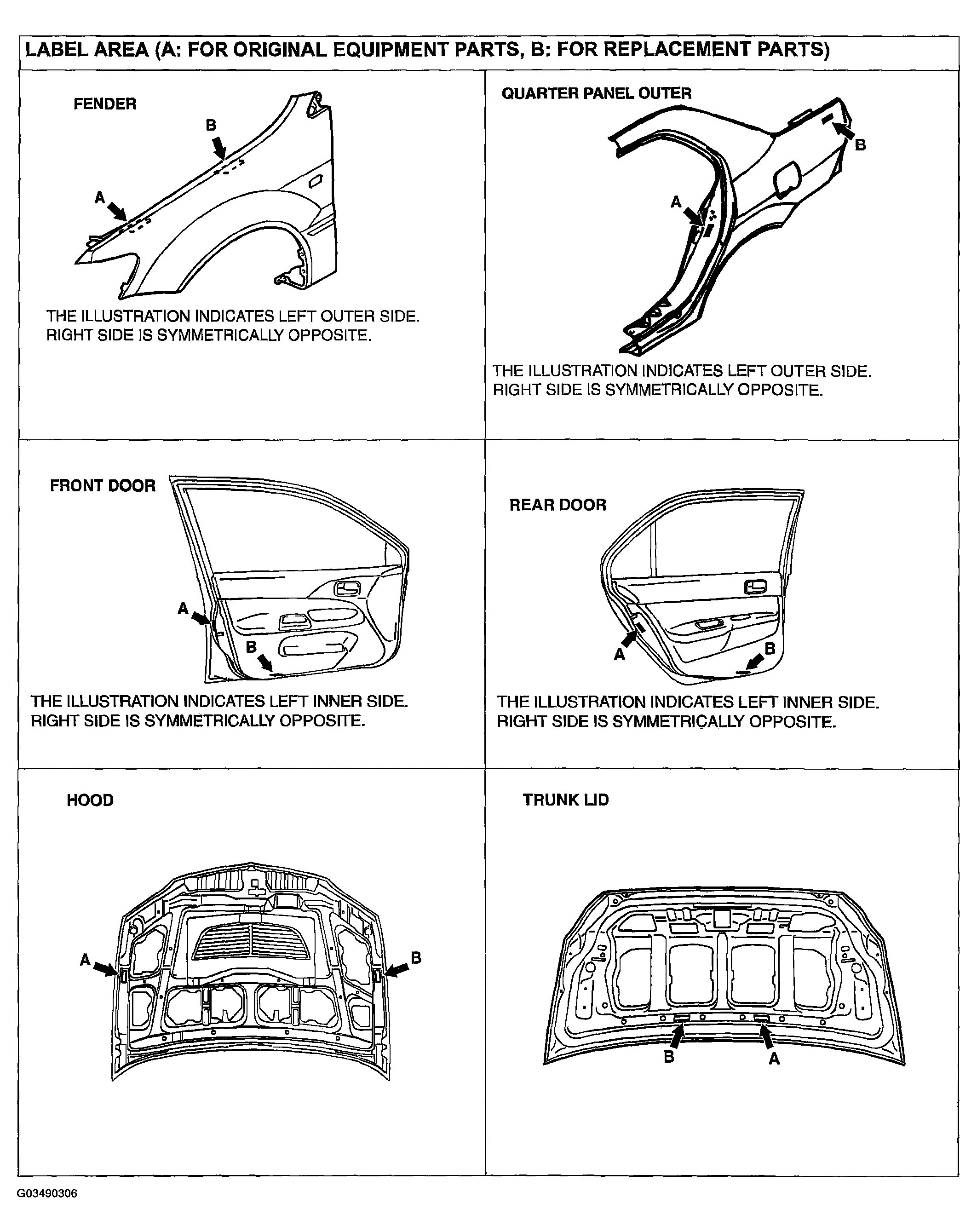 LABEL AREA (A: FOR ORIGINAL EQUIPMENT PARTS, B: FOR REPLACEMENT PARTS)

FENDER

B

A

THE ILLUSTRATION INDICATES LEFT OUTER SIDE. RIGHT SIDE IS SYMMETRICALLY OPPOSITE.

QUARTER PANEL OUTER

B

A

THE ILLUSTRATION INDICATES LEFT OUTER SIDE. RIGHT SIDE IS SYMMETRICALLY OPPOSITE.

FRONT DOOR

A

B

THE ILLUSTRATION INDICATES LEFT INNER SIDE. RIGHT SIDE IS SYMMETRICALLY OPPOSITE.

REAR DOOR

A

B

THE ILLUSTRATION INDICATES LEFT INNER SIDE. RIGHT SIDE IS SYMMETRICALLY OPPOSITE.

HOOD

A

B

TRUNK LID

B

A

G03490306