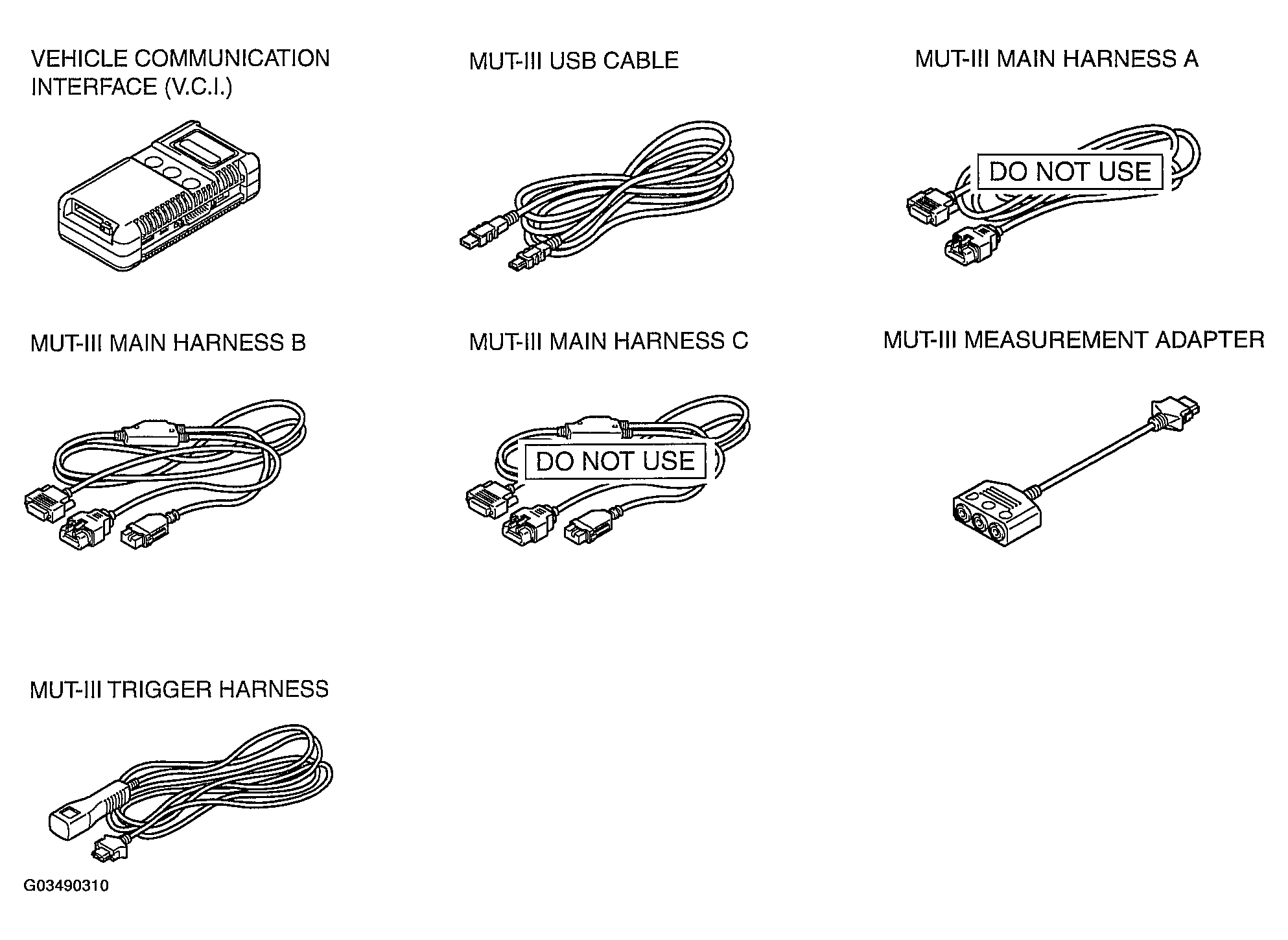 VEHICLE COMMUNICATION INTERFACE (V.C.I.)

MUT-III USB CABLE

MUT-III MAIN HARNESS A

DO NOT USE

MUT-III MAIN HARNESS B

MUT-III MAIN HARNESS C

DO NOT USE

MUT-III MEASUREMENT ADAPTER

MUT-III TRIGGER HARNESS

G03490310