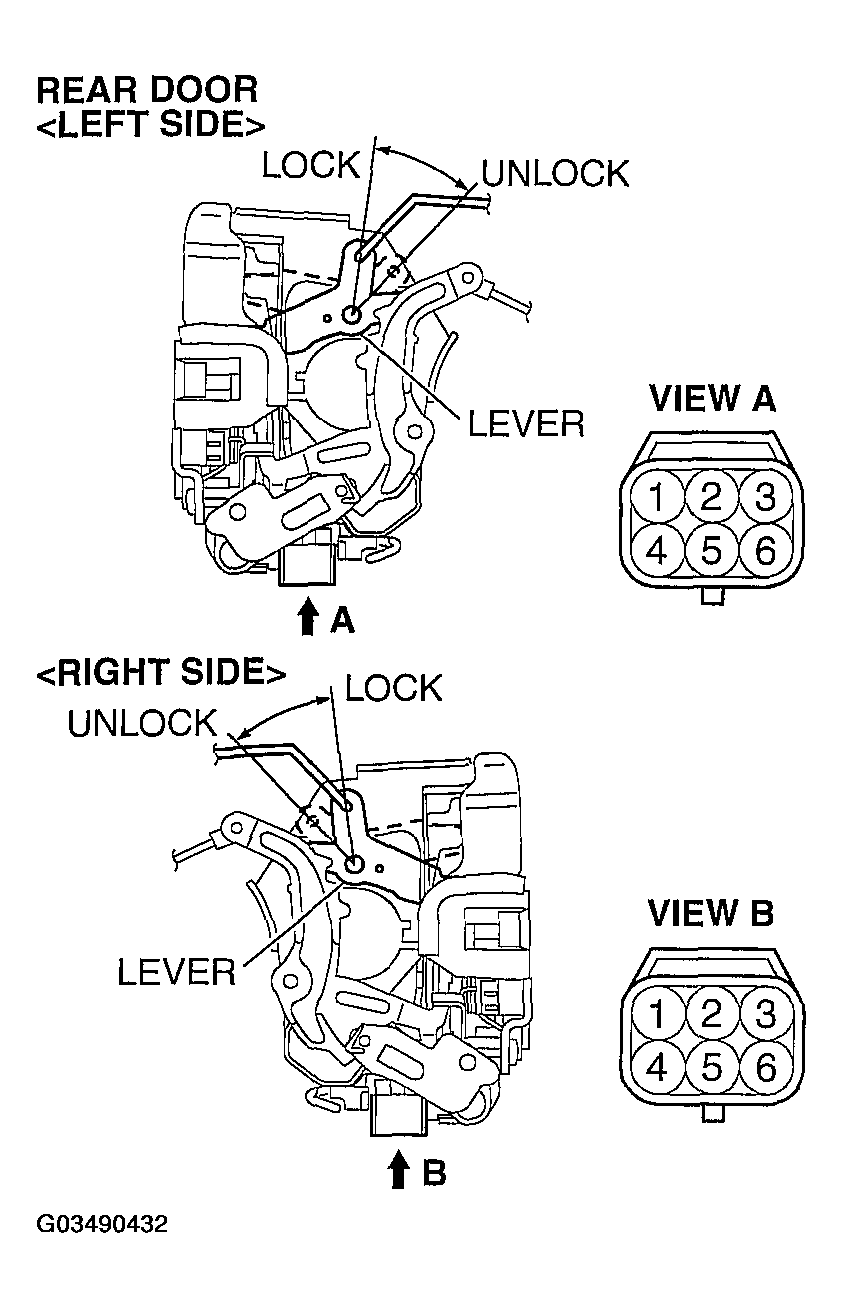 REAR DOOR
<LEFT SIDE>

LOCK

UNLOCK

LEVER

VIEW A

1 2 3
4 5 6

A

<RIGHT SIDE>

LOCK

UNLOCK

LEVER

VIEW B

1 2 3
4 5 6

B

G03490432