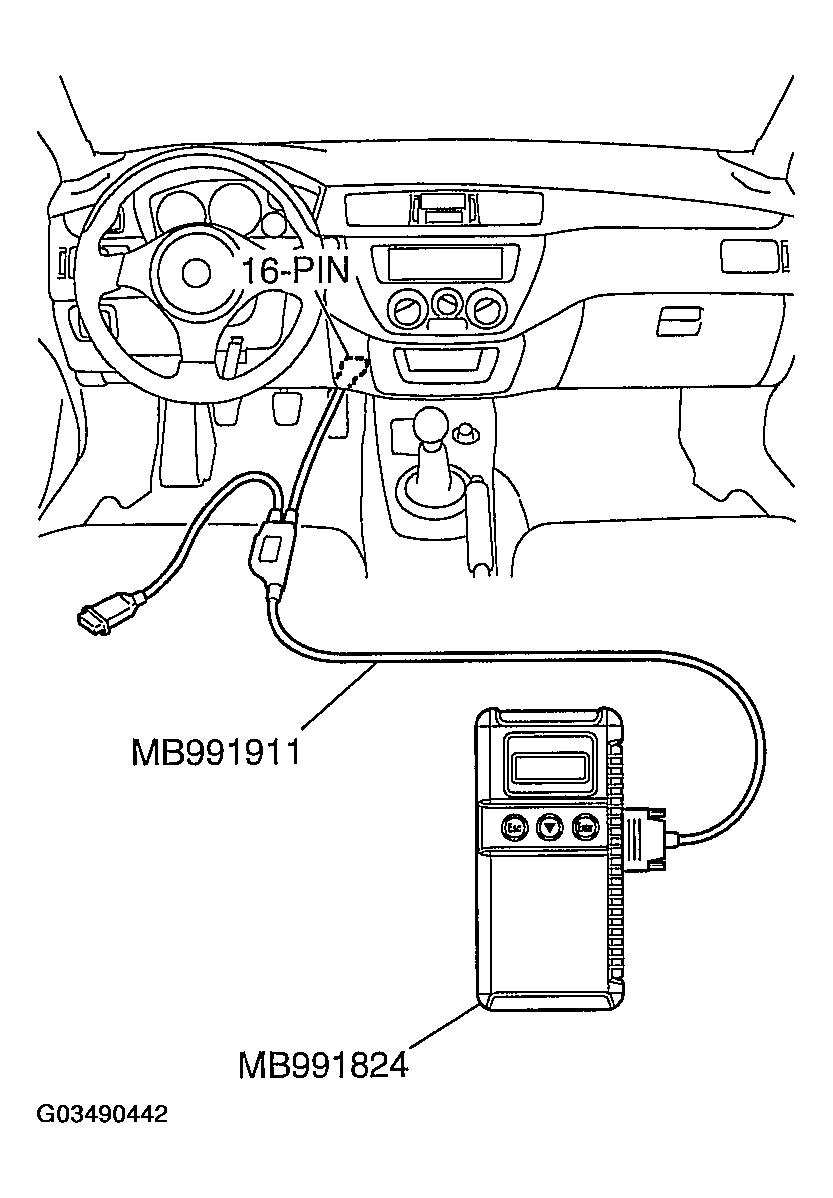 16-PIN

MB991911

Esc

MB991824

G03490442