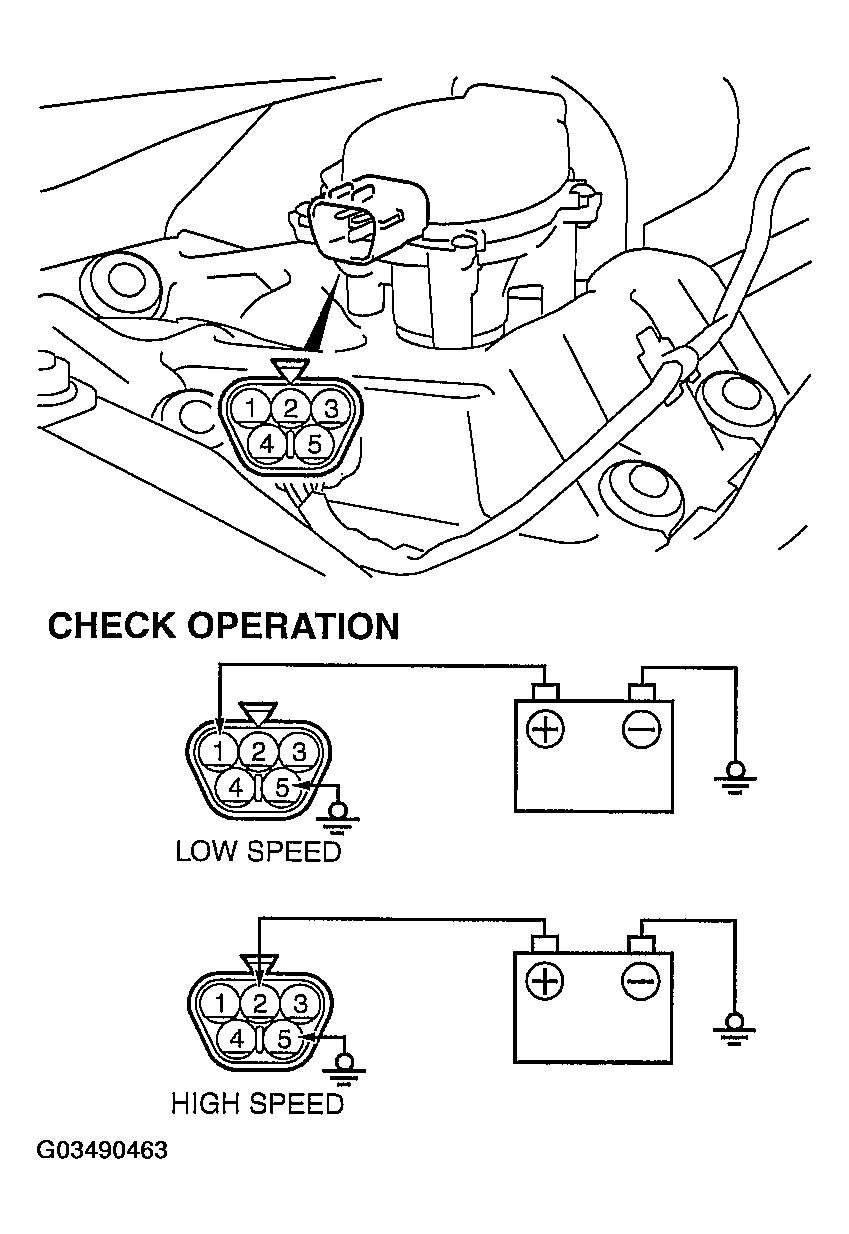 1 2 3
4 5

CHECK OPERATION

1 2 3
4 5
+ −
LOW SPEED

1 2 3
4 5
+ −
HIGH SPEED

G03490463