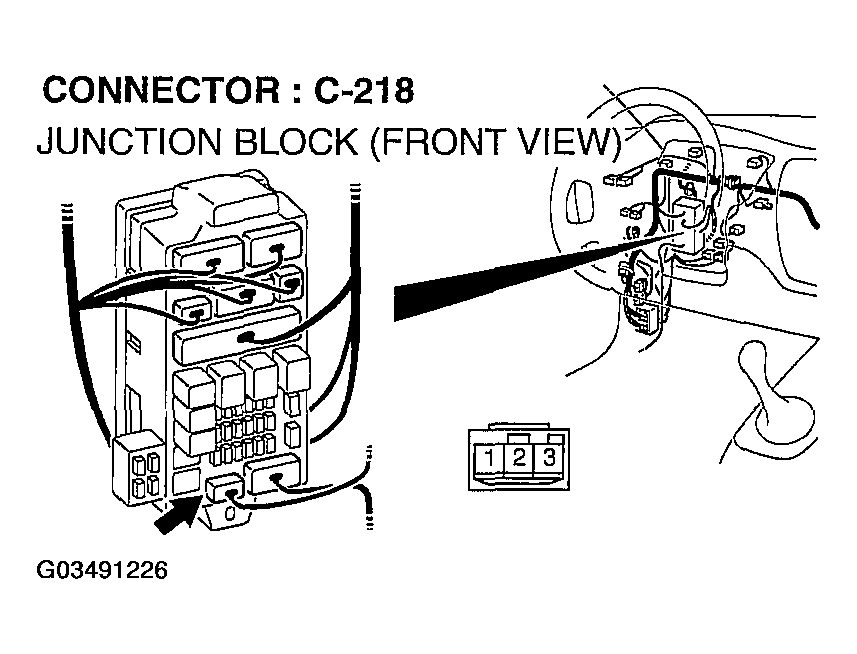 CONNECTOR : C-218
JUNCTION BLOCK (FRONT VIEW)

1 2 3

G03491226