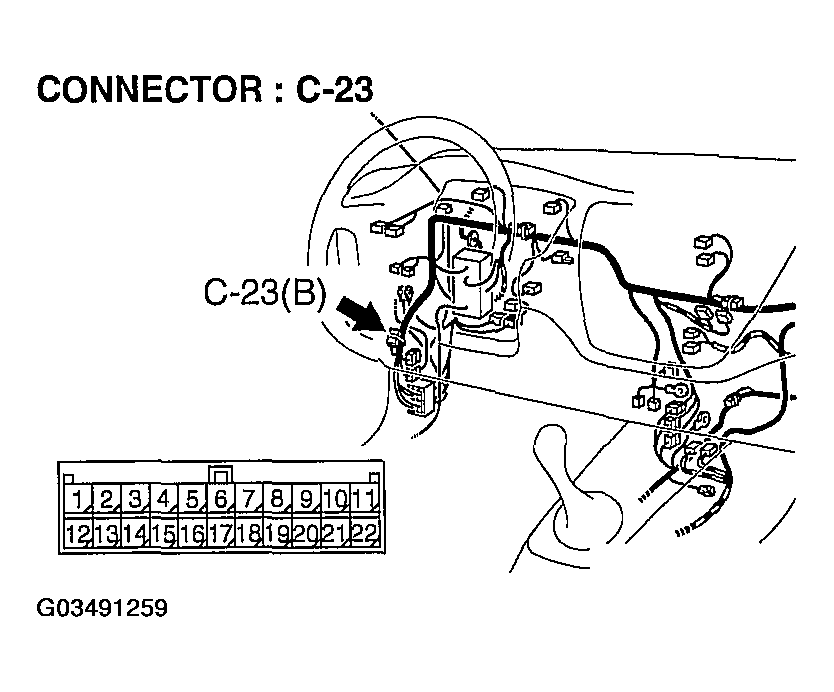 CONNECTOR : C-23

C-23(B)

| 1 | 2 | 3 | 4 | 5 | 6 | 7 | 8 | 9 | 10 | 11 |
|---|---|---|---|---|---|---|---|---|---|---|
| 12 | 13 | 14 | 15 | 16 | 17 | 18 | 19 | 20 | 21 | 22 |

G03491259