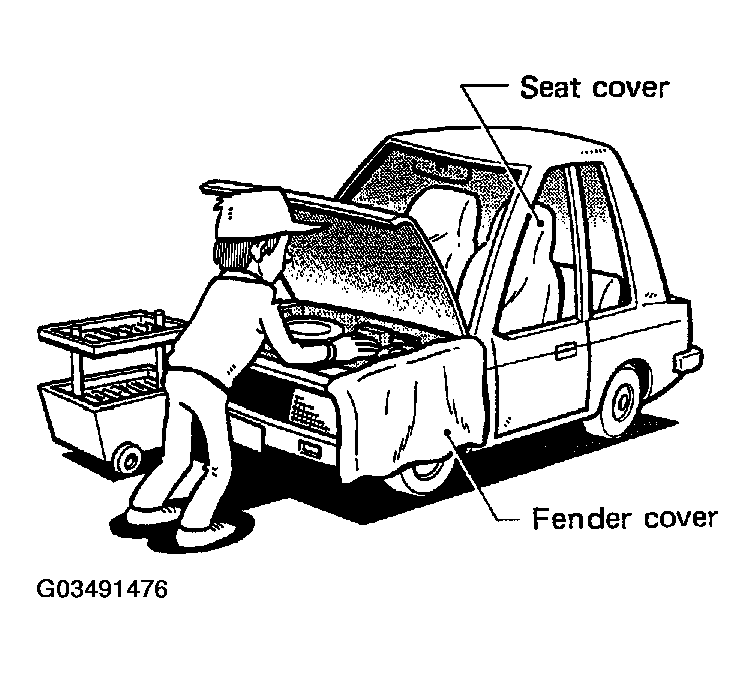 Seat cover

Fender cover

G03491476