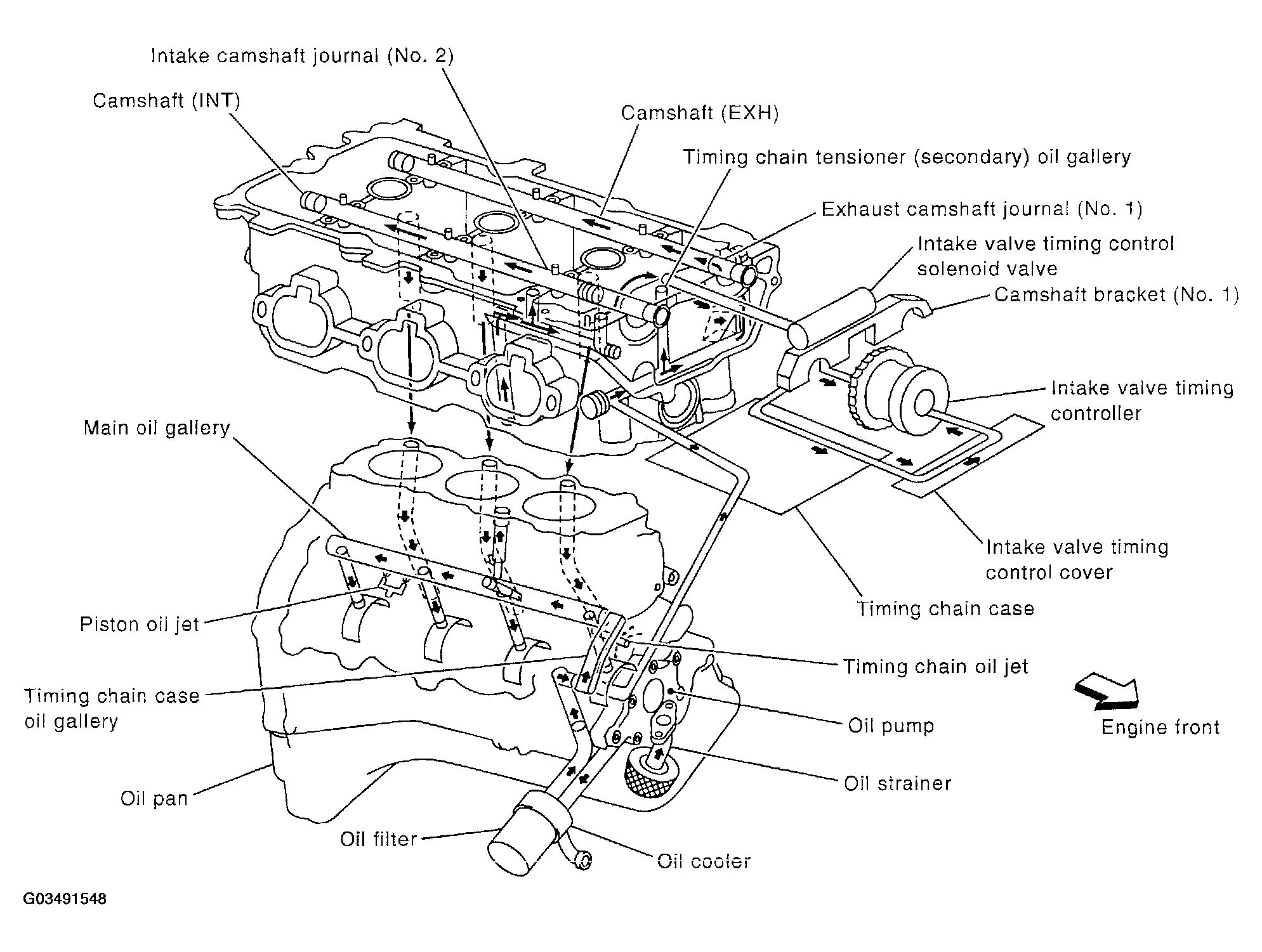 Intake camshaft journal (No. 2)

Camshaft (INT)

Camshaft (EXH)

Timing chain tensioner (secondary) oil gallery

Exhaust camshaft journal (No. 1)

Intake valve timing control solenoid valve

Camshaft bracket (No. 1)

Intake valve timing controller

Main oil gallery

Intake valve timing control cover

Timing chain case

Piston oil jet

Timing chain oil jet

Timing chain case oil gallery

Oil pump

Engine front

Oil strainer

Oil pan

Oil filter

Oil cooler

G03491548