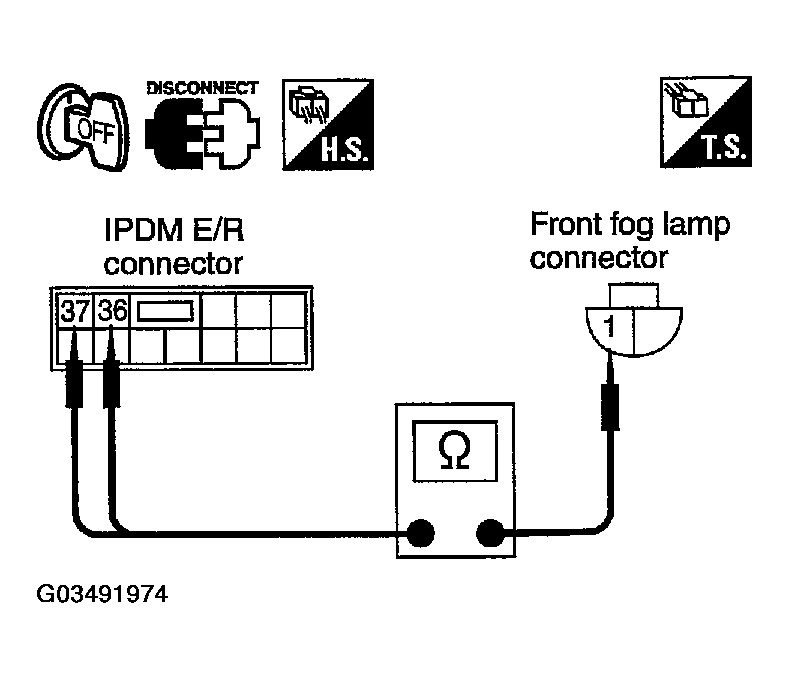 OFF
DISCONNECT
H.S.
T.S.
IPDM E/R connector
37
36
Front fog lamp connector
1
Ω
G03491974