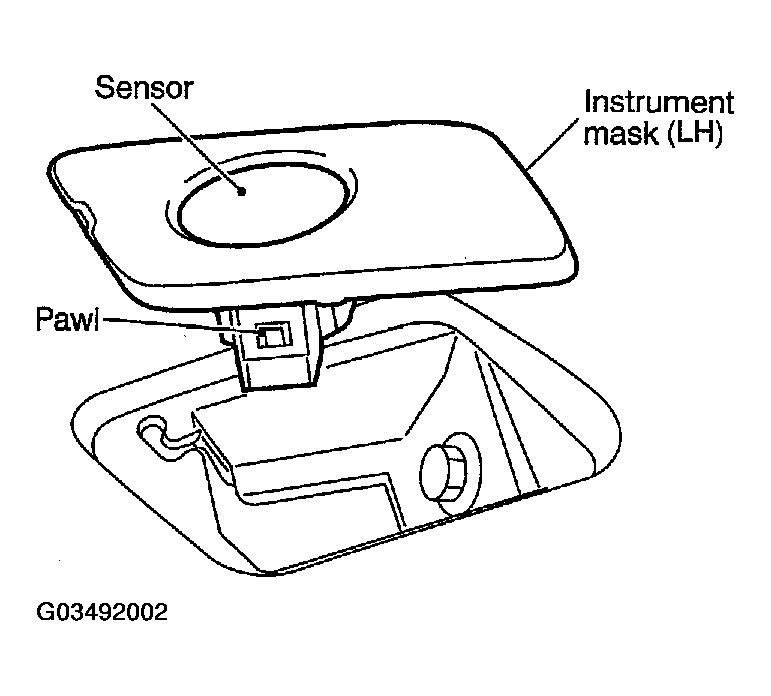 Sensor

Instrument mask (LH)

Pawl

G03492002