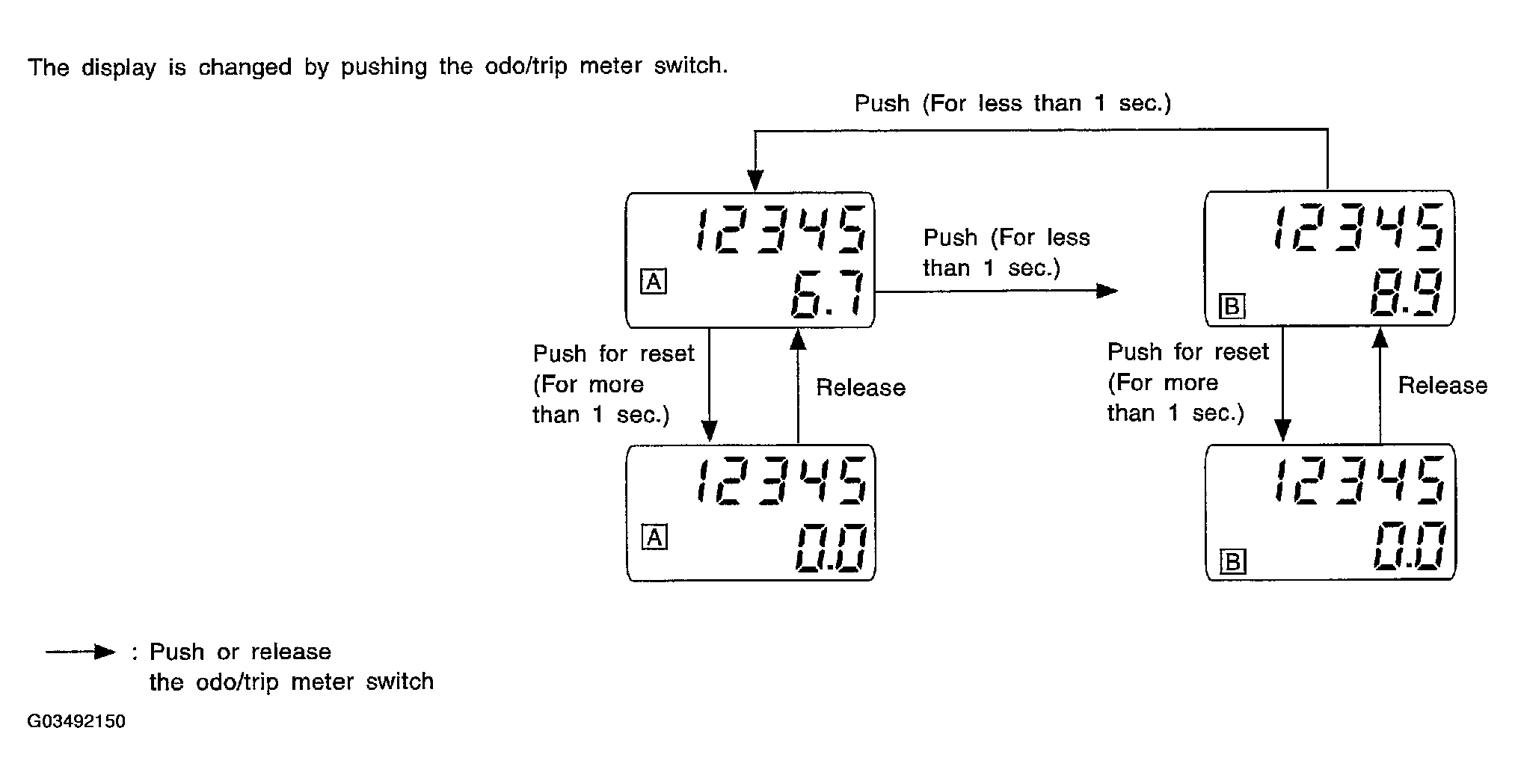 The display is changed by pushing the odo/trip meter switch.

Push (For less than 1 sec.)

12345
A
6.7

Push (For less than 1 sec.)

12345
B
8.9

Push for reset (For more than 1 sec.)

Release

Push for reset (For more than 1 sec.)

Release

12345
A
0.0

12345
B
0.0

: Push or release the odo/trip meter switch

G03492150