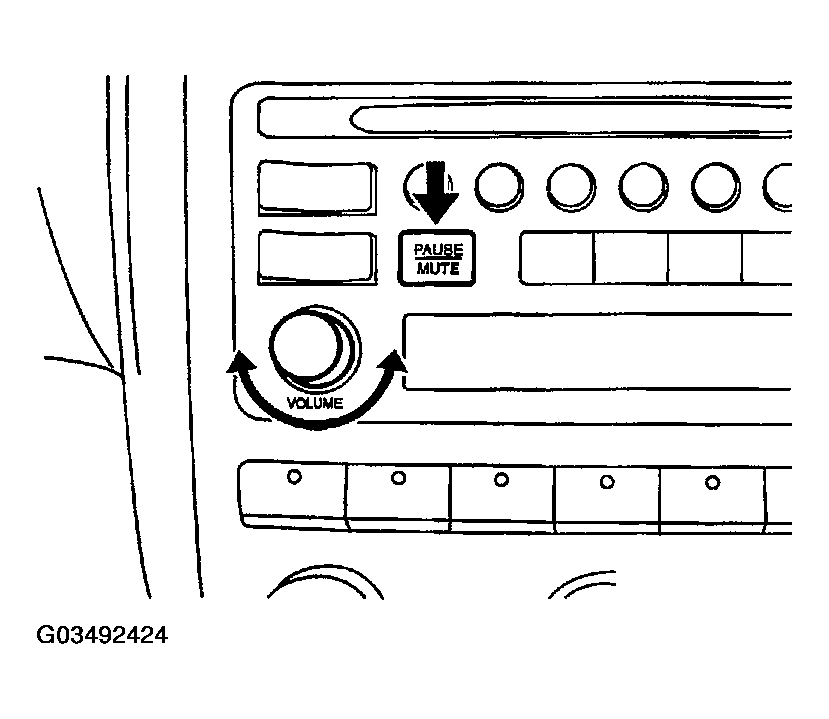 PAUSE
MUTE

VOLUME

G03492424