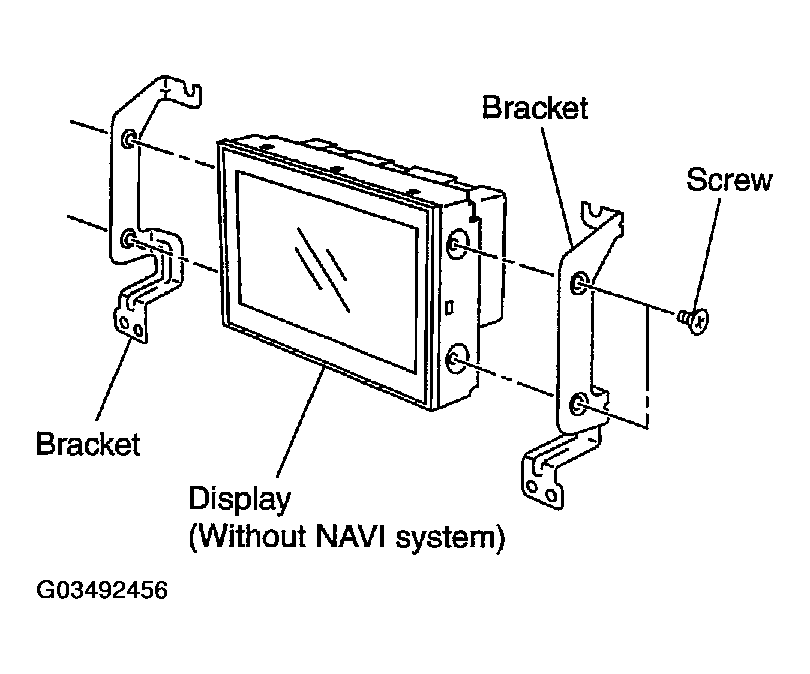 Bracket
Screw
Bracket
Display
(Without NAVI system)
G03492456