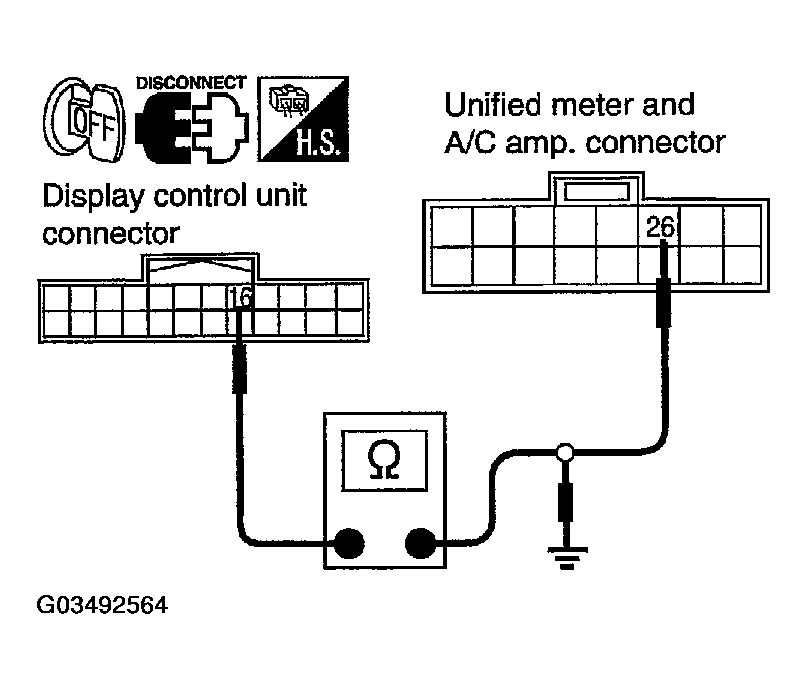 OFF

DISCONNECT

H.S.

Unified meter and A/C amp. connector

Display control unit connector

16

26

Ω

G03492564