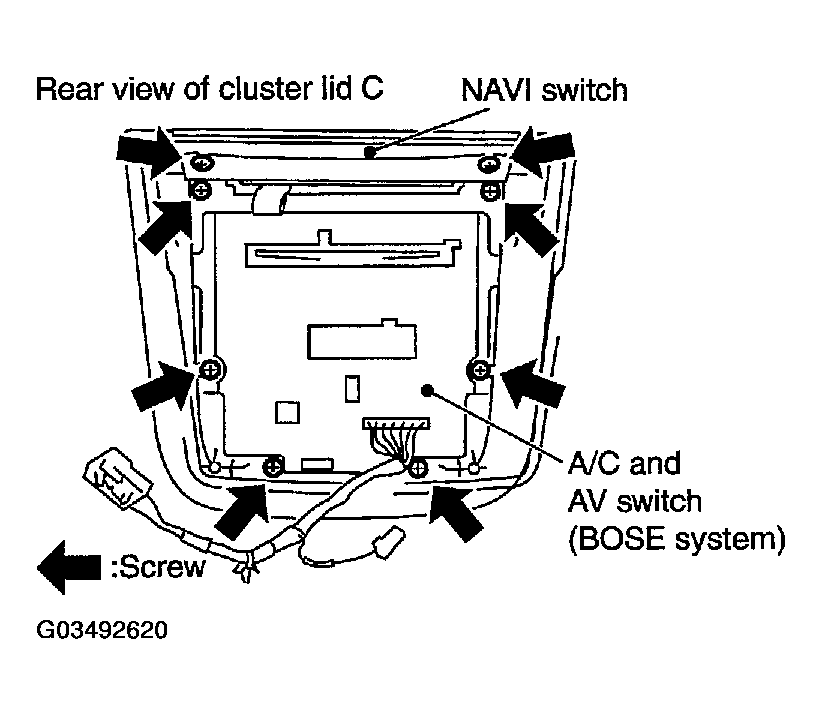 Rear view of cluster lid C
NAVI switch
A/C and AV switch (BOSE system)
:Screw
G03492620