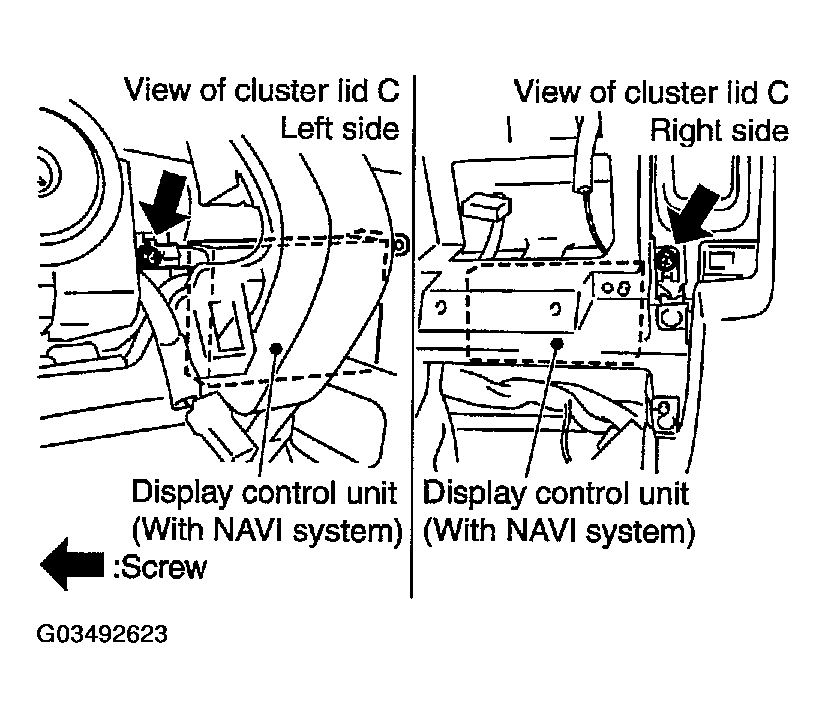 View of cluster lid C
Left side

Display control unit
(With NAVI system)

:Screw

View of cluster lid C
Right side

Display control unit
(With NAVI system)

G03492623