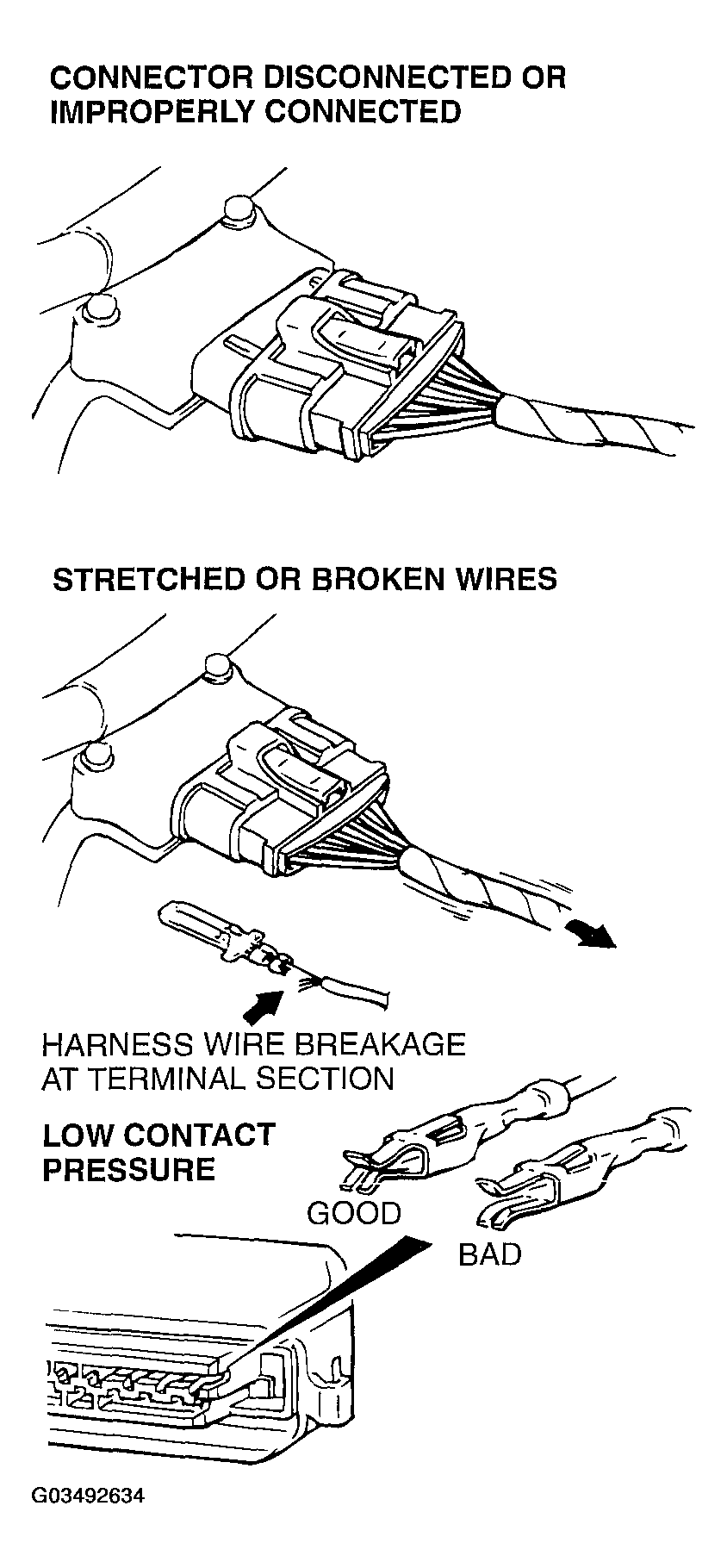 CONNECTOR DISCONNECTED OR IMPROPERLY CONNECTED

STRETCHED OR BROKEN WIRES

HARNESS WIRE BREAKAGE AT TERMINAL SECTION

LOW CONTACT PRESSURE

GOOD

BAD

G03492634