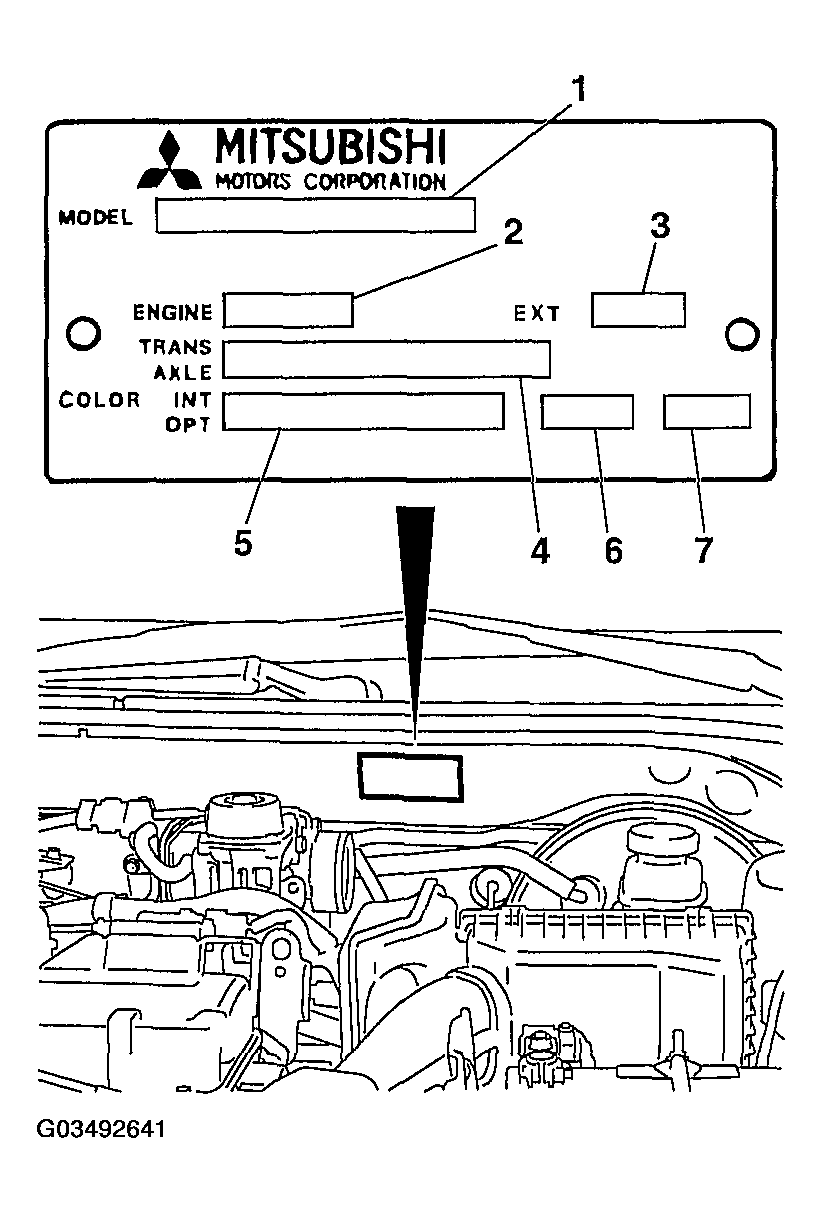 1
MITSUBISHI
MOTORS CORPORATION
MODEL
2
3
ENGINE
EXT
TRANS
AXLE
COLOR INT
OPT
5
4
6
7
G03492641