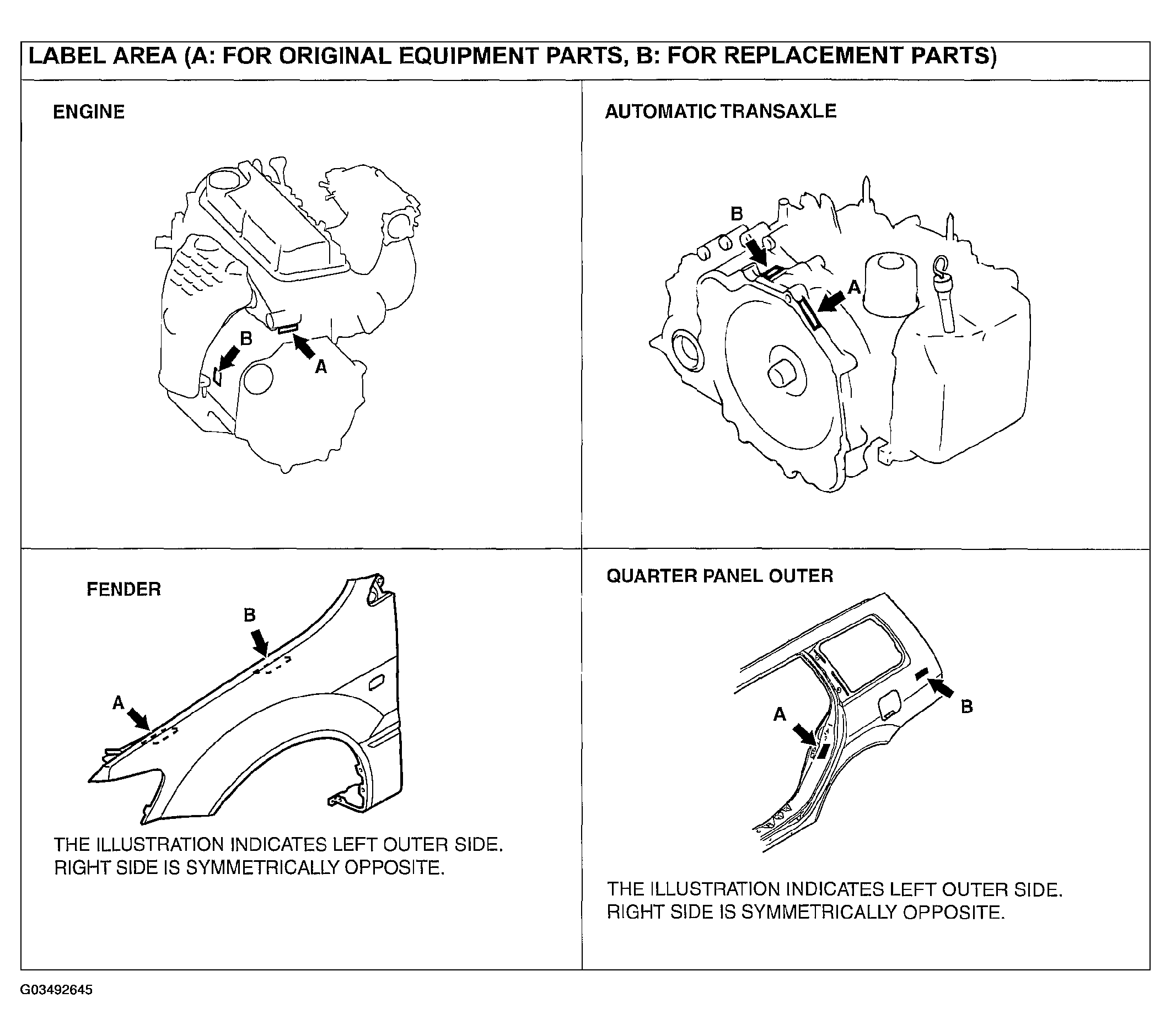 LABEL AREA (A: FOR ORIGINAL EQUIPMENT PARTS, B: FOR REPLACEMENT PARTS)

ENGINE

B

A

AUTOMATIC TRANSAXLE

B

A

FENDER

B

A

THE ILLUSTRATION INDICATES LEFT OUTER SIDE. RIGHT SIDE IS SYMMETRICALLY OPPOSITE.

QUARTER PANEL OUTER

A

B

THE ILLUSTRATION INDICATES LEFT OUTER SIDE. RIGHT SIDE IS SYMMETRICALLY OPPOSITE.

G03492645