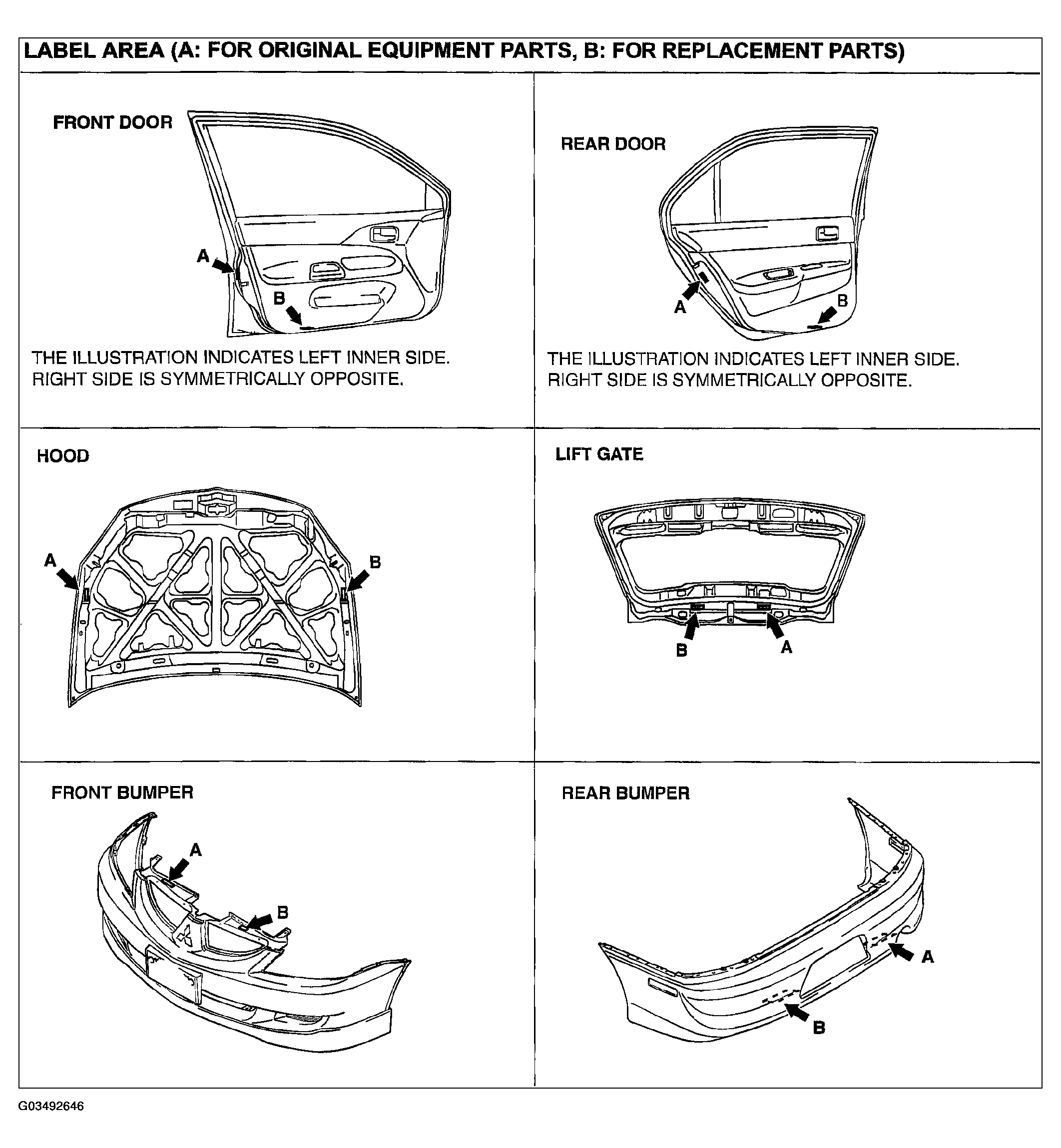 LABEL AREA (A: FOR ORIGINAL EQUIPMENT PARTS, B: FOR REPLACEMENT PARTS)

FRONT DOOR

A

B

THE ILLUSTRATION INDICATES LEFT INNER SIDE. RIGHT SIDE IS SYMMETRICALLY OPPOSITE.

REAR DOOR

A

B

THE ILLUSTRATION INDICATES LEFT INNER SIDE. RIGHT SIDE IS SYMMETRICALLY OPPOSITE.

HOOD

A

B

LIFT GATE

B

A

FRONT BUMPER

A

B

REAR BUMPER

A

B

G03492646