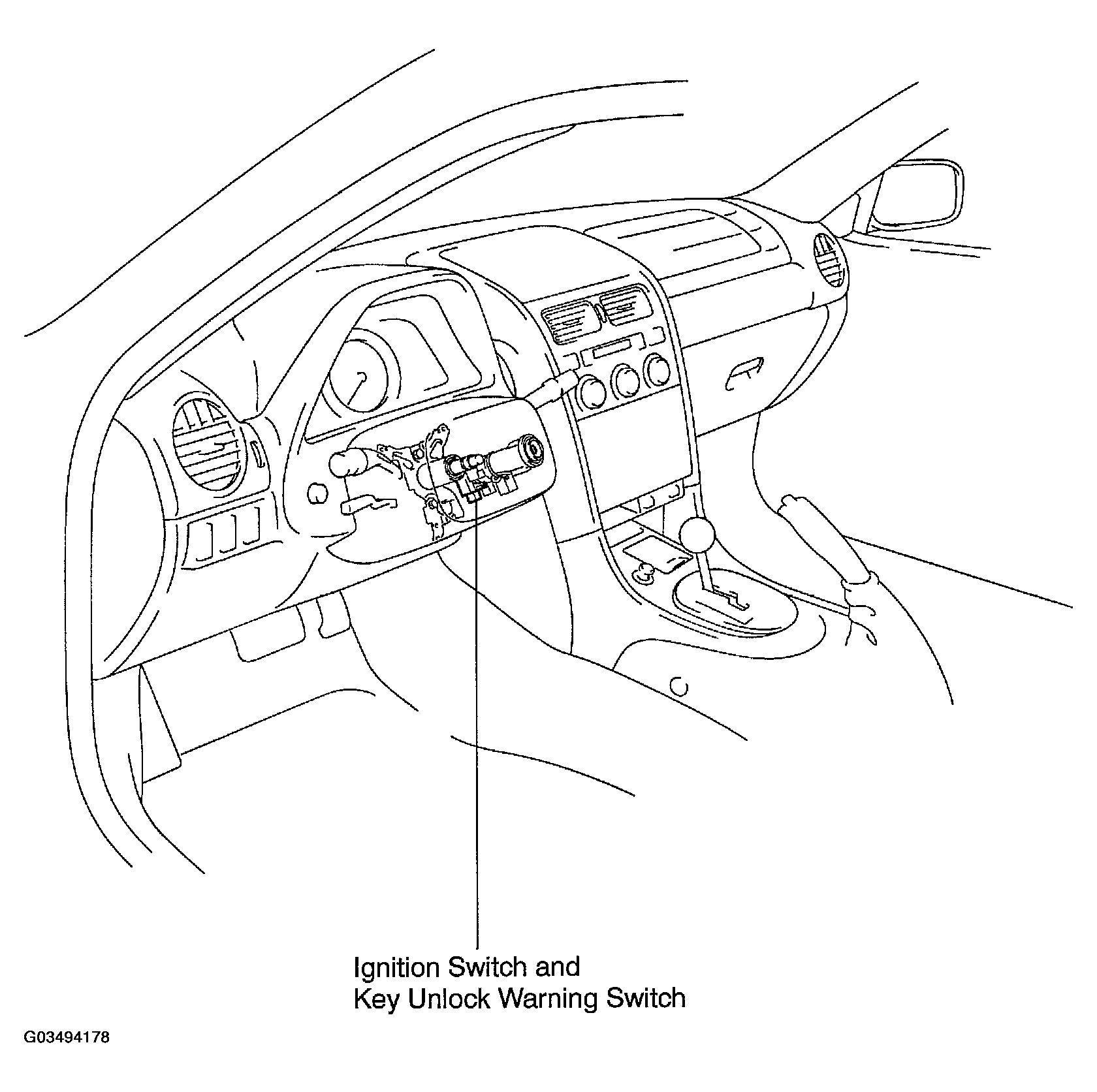 Ignition Switch and
Key Unlock Warning Switch

G03494178