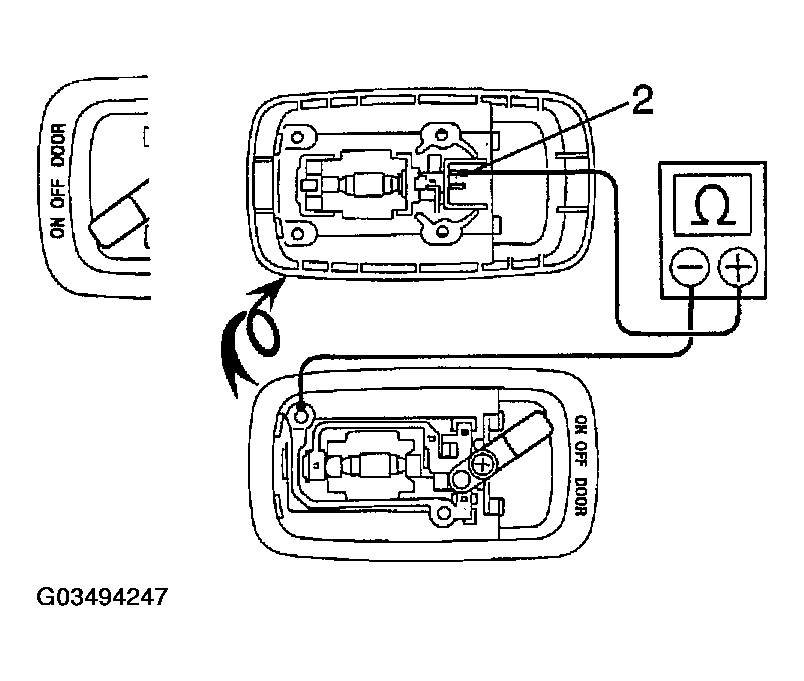 ON OFF DOOR

2

$\Omega$

$-$ $+$

ON OFF DOOR

G03494247