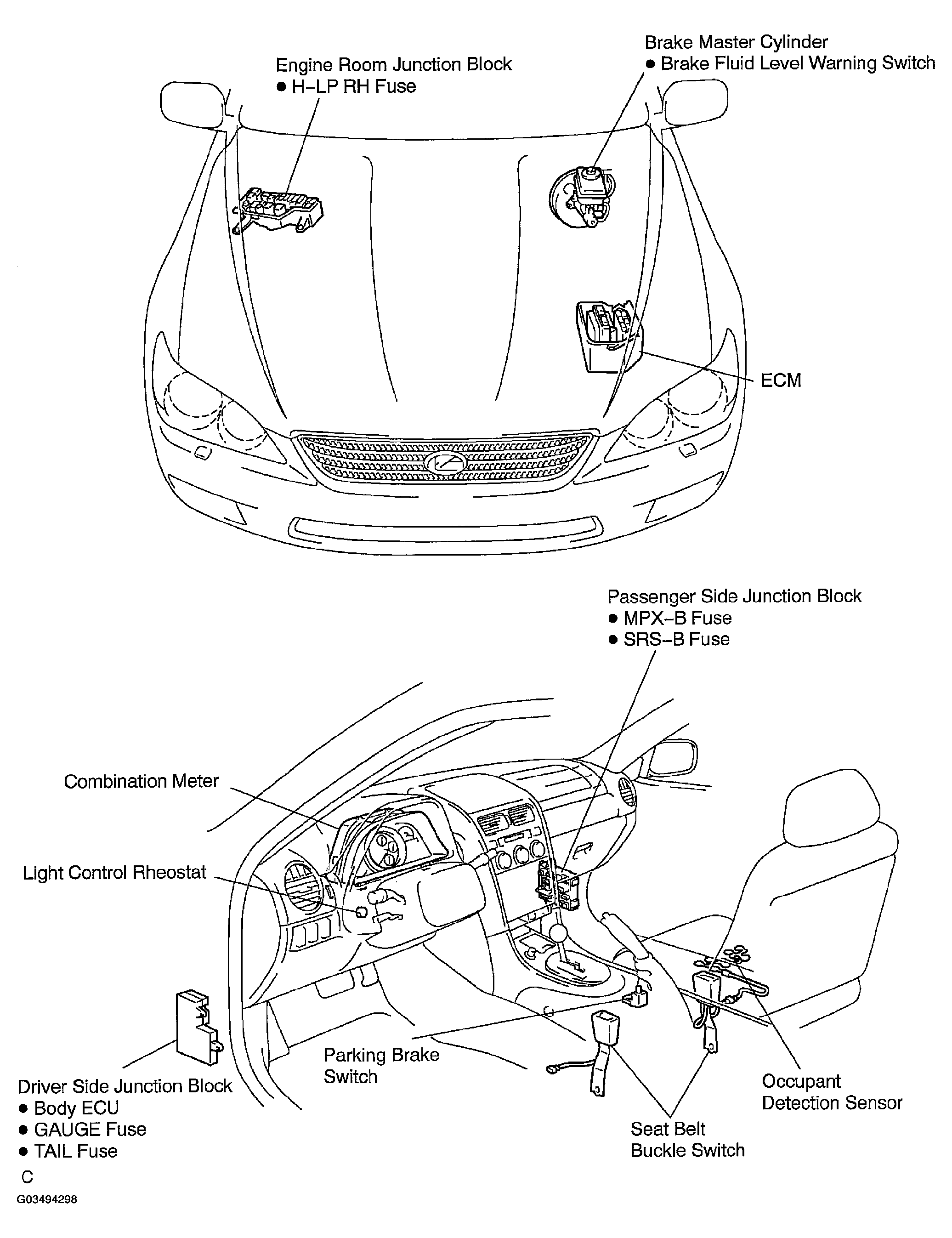 Engine Room Junction Block
● H–LP RH Fuse

Brake Master Cylinder
● Brake Fluid Level Warning Switch

ECM

Passenger Side Junction Block
● MPX–B Fuse
● SRS–B Fuse

Combination Meter

Light Control Rheostat

Driver Side Junction Block
● Body ECU
● GAUGE Fuse
● TAIL Fuse

Parking Brake Switch

Seat Belt Buckle Switch

Occupant Detection Sensor

C

G03494298