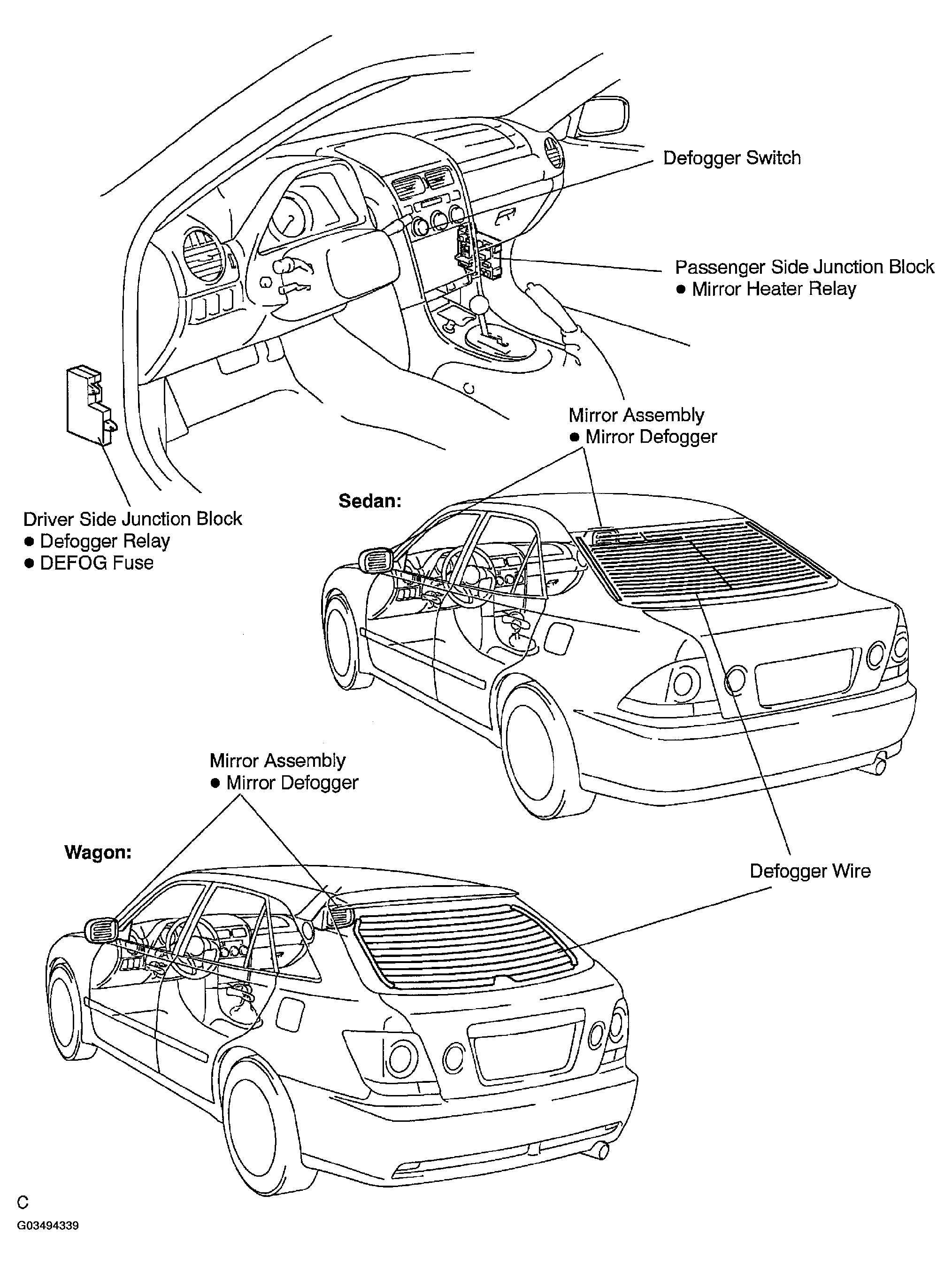 Defogger Switch

Passenger Side Junction Block
● Mirror Heater Relay

Mirror Assembly
● Mirror Defogger

Sedan:

Driver Side Junction Block
● Defogger Relay
● DEFOG Fuse

Mirror Assembly
● Mirror Defogger

Wagon:

Defogger Wire

C
G03494339