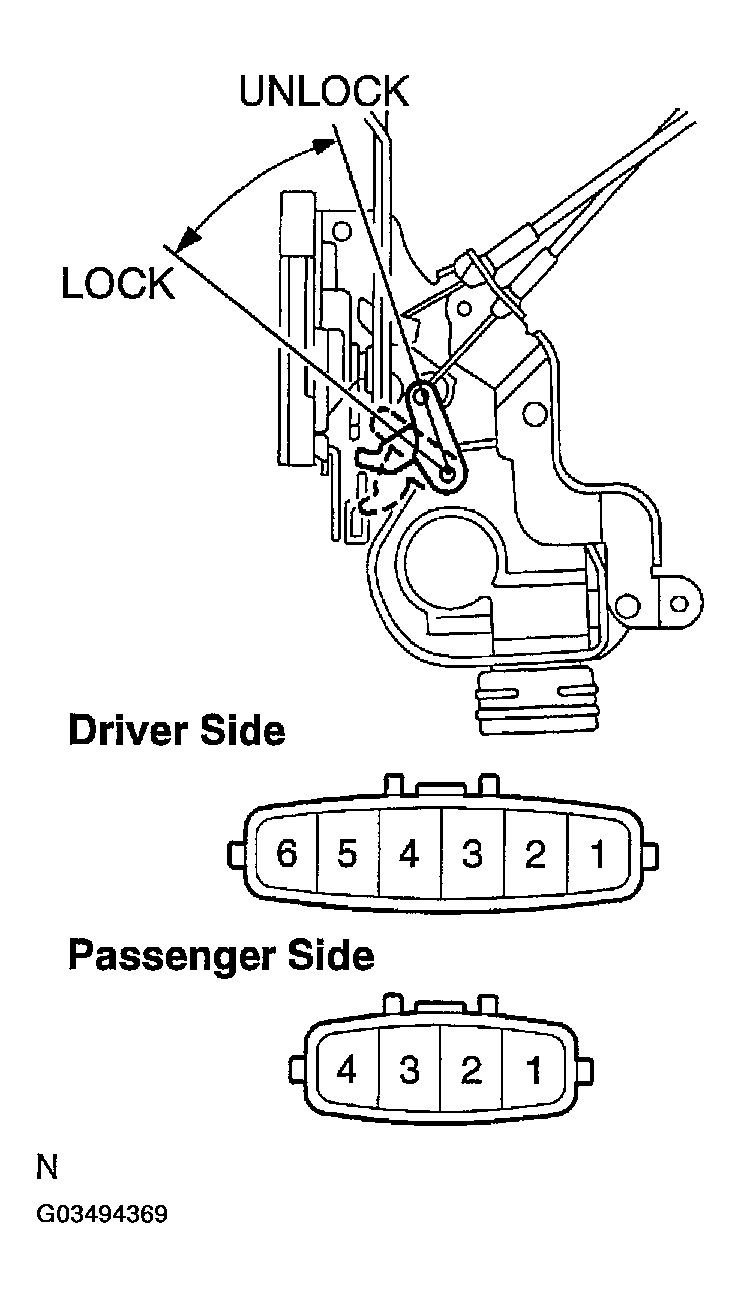 UNLOCK

LOCK

Driver Side

6 5 4 3 2 1

Passenger Side

4 3 2 1

N

G03494369