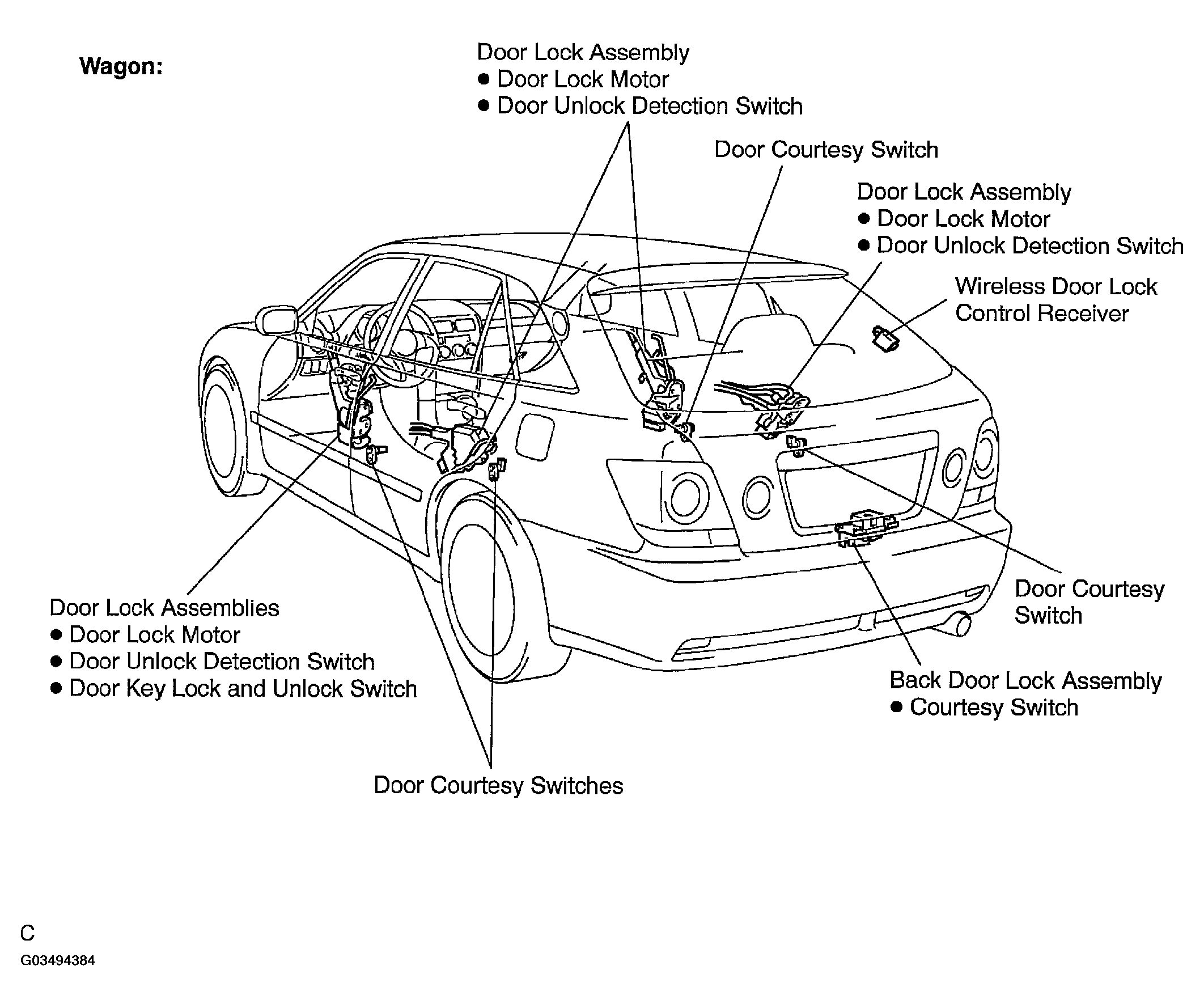 Wagon:

Door Lock Assembly
● Door Lock Motor
● Door Unlock Detection Switch

Door Courtesy Switch

Door Lock Assembly
● Door Lock Motor
● Door Unlock Detection Switch

Wireless Door Lock Control Receiver

Door Lock Assemblies
● Door Lock Motor
● Door Unlock Detection Switch
● Door Key Lock and Unlock Switch

Door Courtesy Switch

Back Door Lock Assembly
● Courtesy Switch

Door Courtesy Switches

C
G03494384