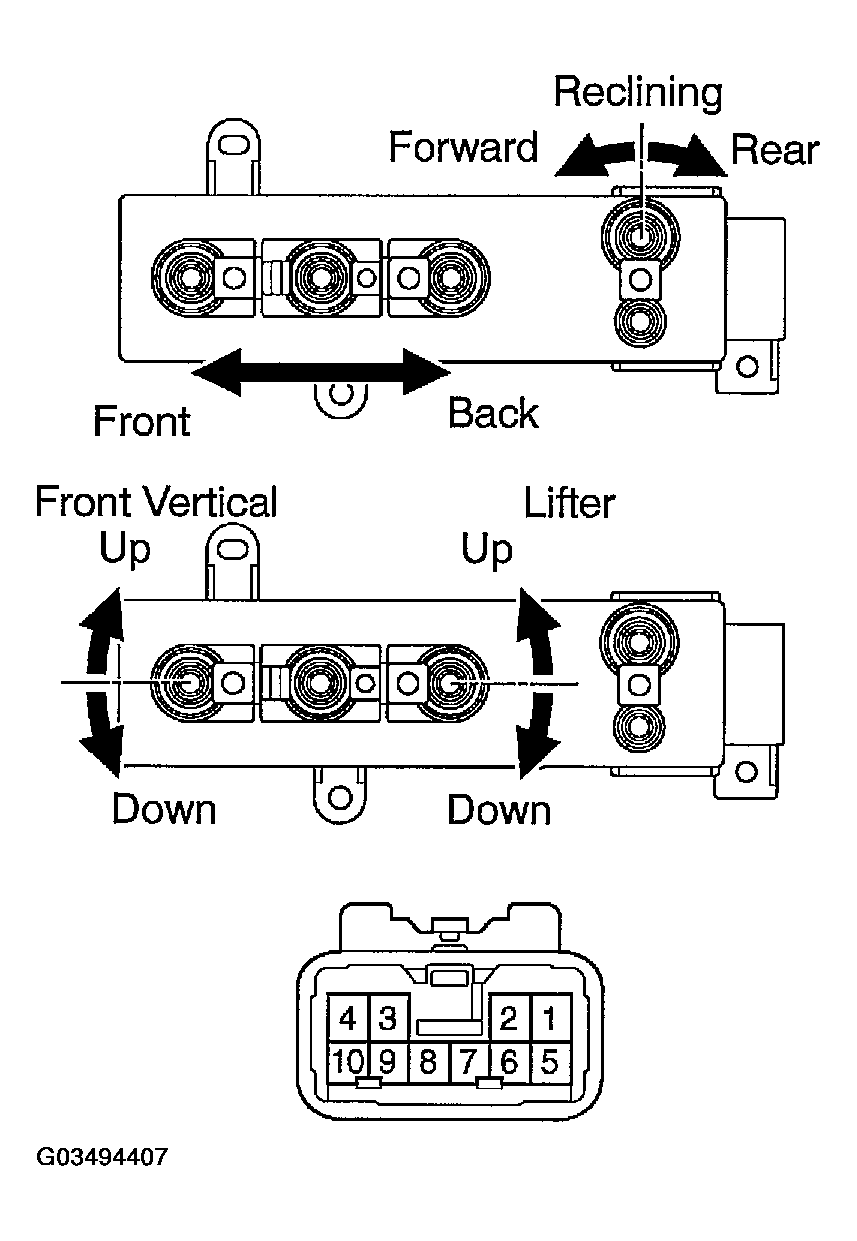 Reclining
Forward
Rear
Front
Back
Front Vertical
Up
Lifter
Up
Down
Down
4 3 2 1
10 9 8 7 6 5
G03494407