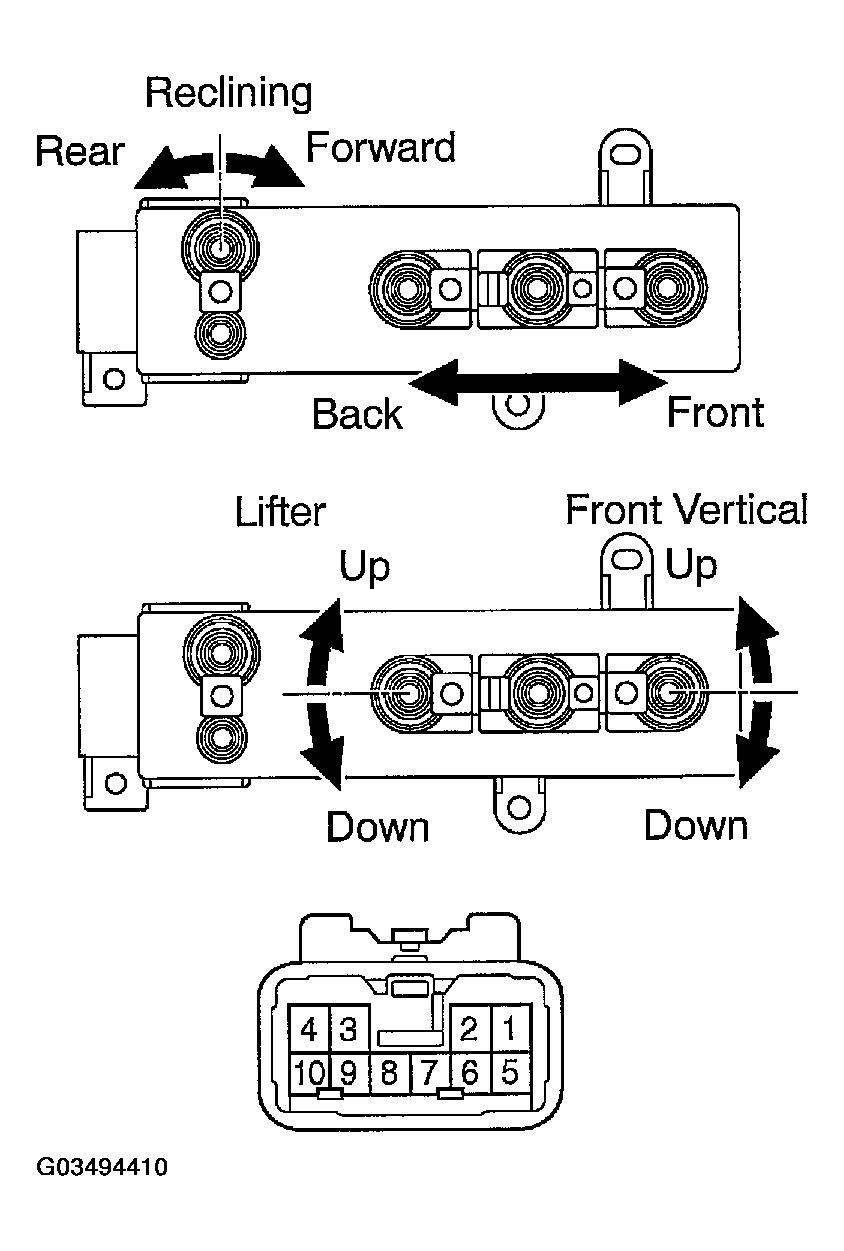 Reclining

Rear

Forward

Back

Front

Lifter

Front Vertical

Up

Up

Down

Down

4 3 2 1
10 9 8 7 6 5

G03494410