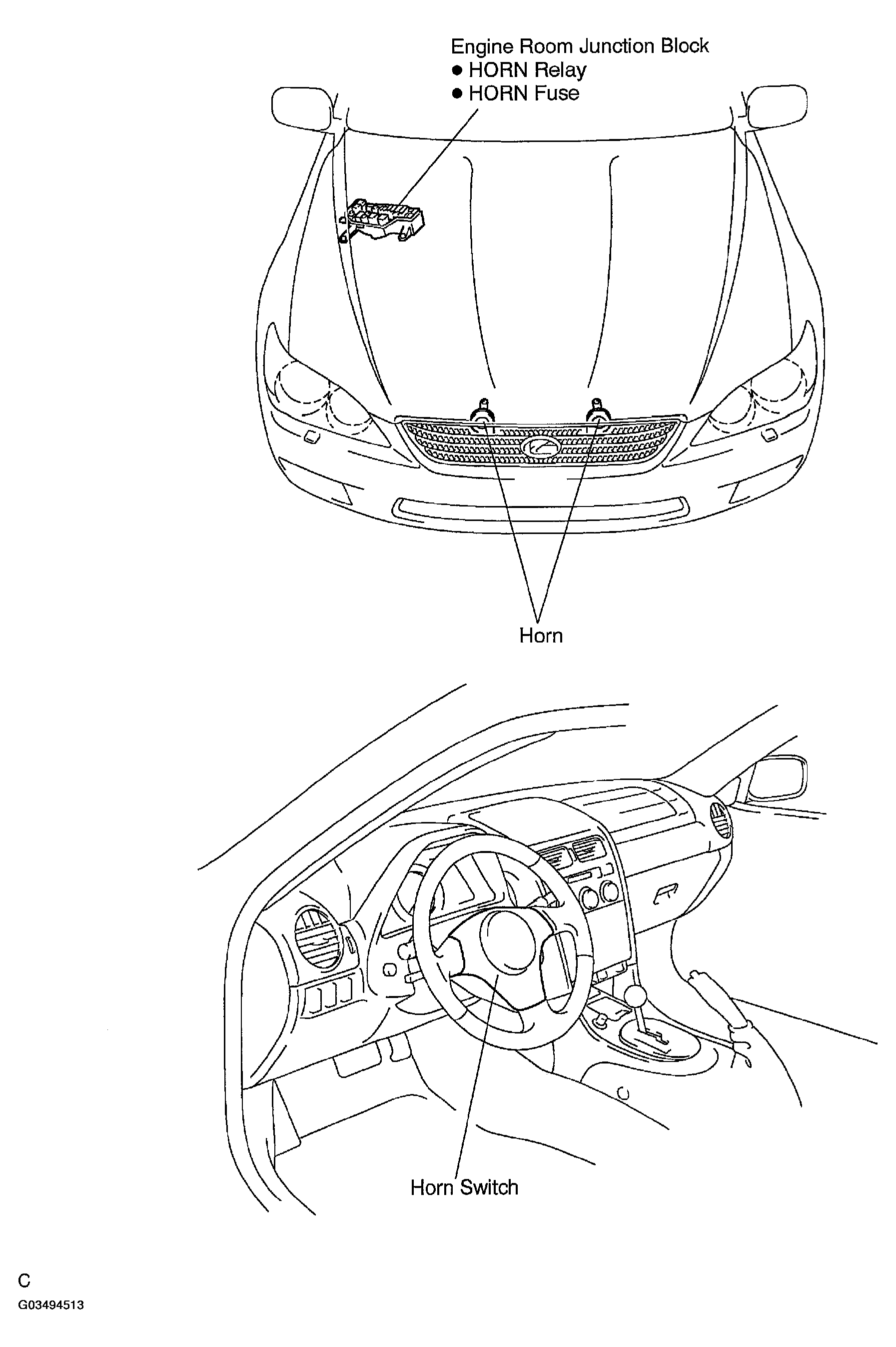 Engine Room Junction Block
● HORN Relay
● HORN Fuse

Horn

Horn Switch

C
G03494513