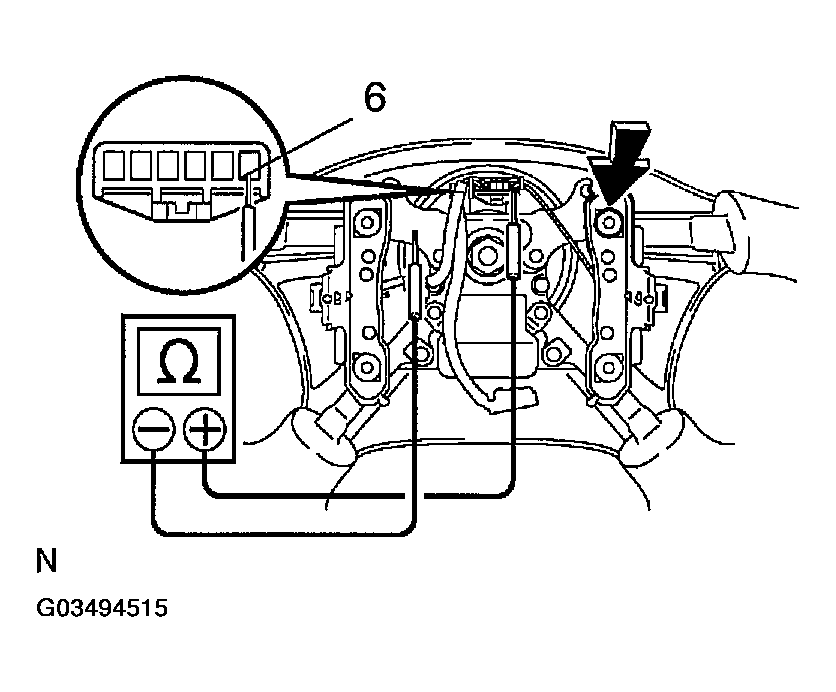 6

Ω

−

+

N

G03494515