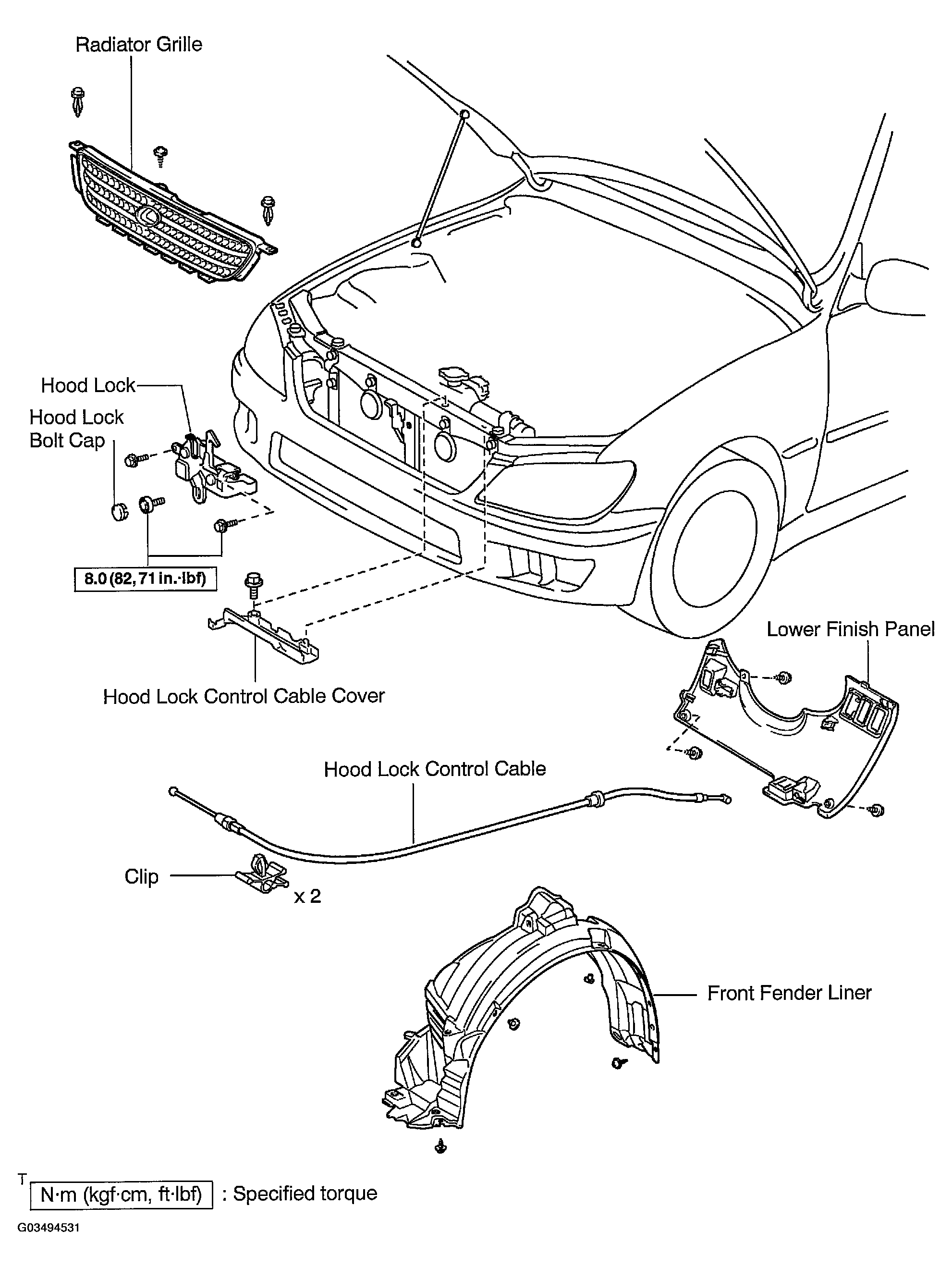 Radiator Grille

Hood Lock

Hood Lock Bolt Cap

8.0 (82, 71 in.·lbf)

Hood Lock Control Cable Cover

Lower Finish Panel

Hood Lock Control Cable

Clip

x 2

Front Fender Liner

T

N·m (kgf·cm, ft·lbf) : Specified torque

G03494531