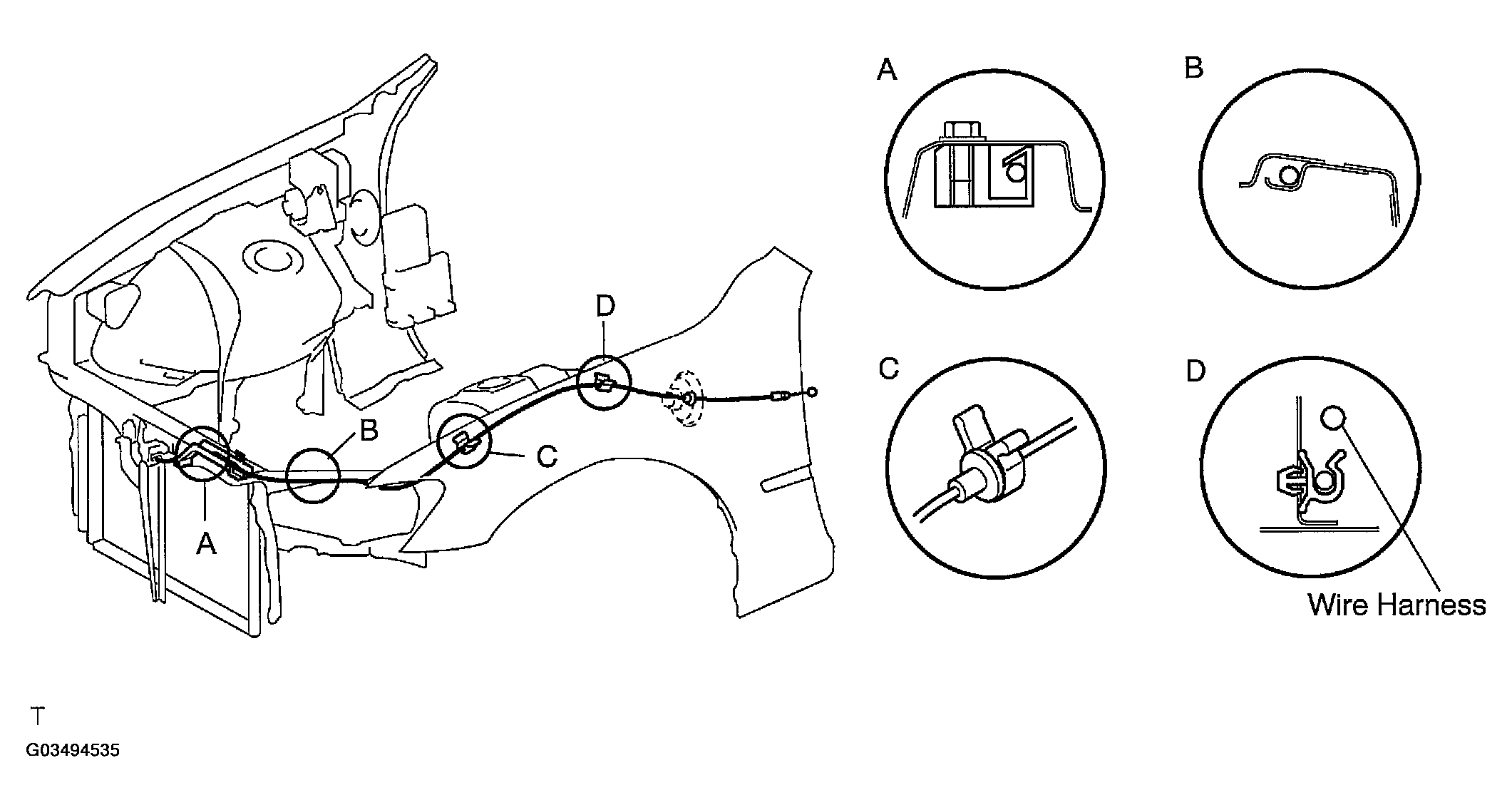 D
B
C
A

A
B
C
D
Wire Harness

T
G03494535