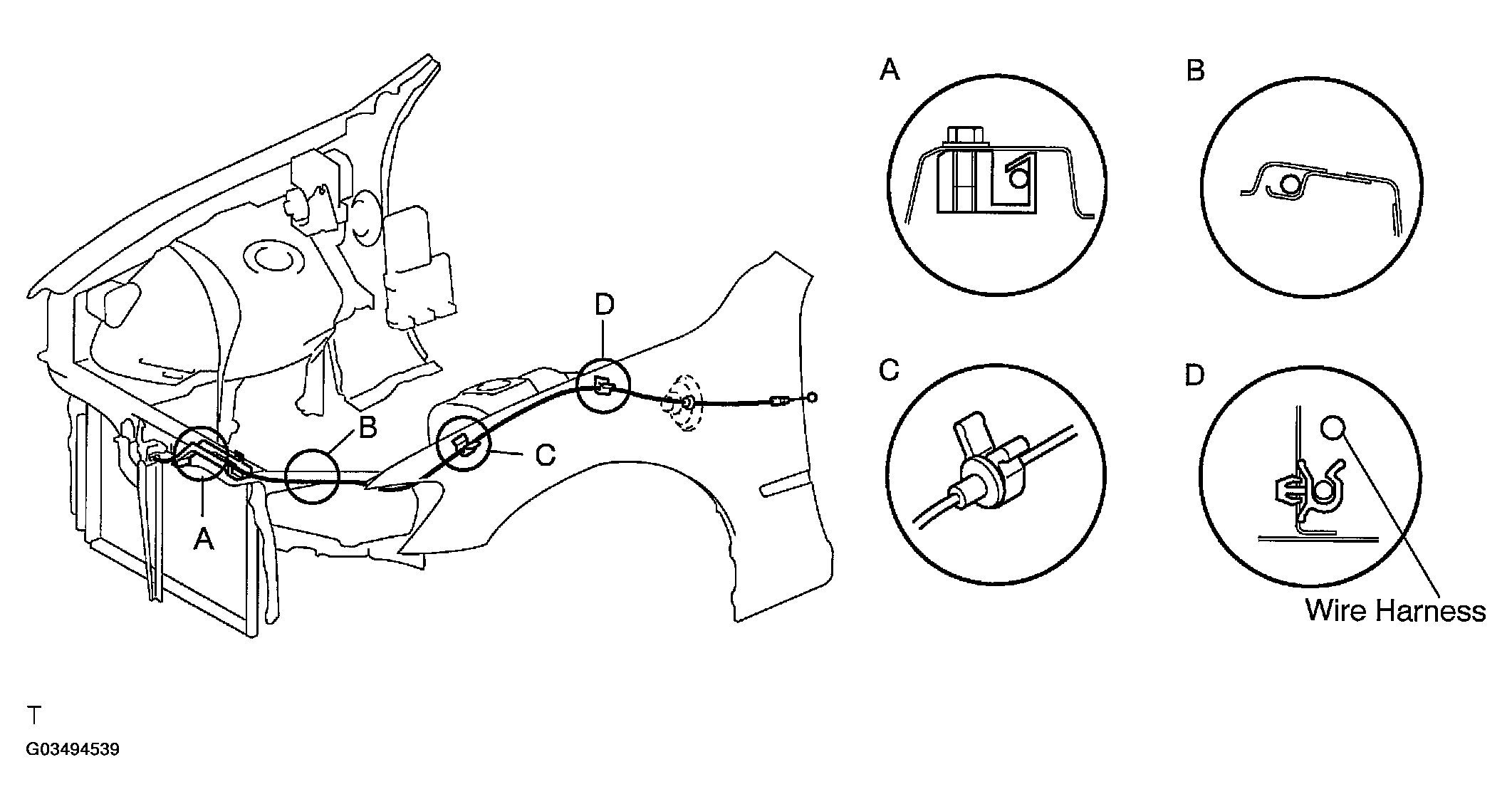 D
B
C
A
A
B
C
D
Wire Harness
T
G03494539